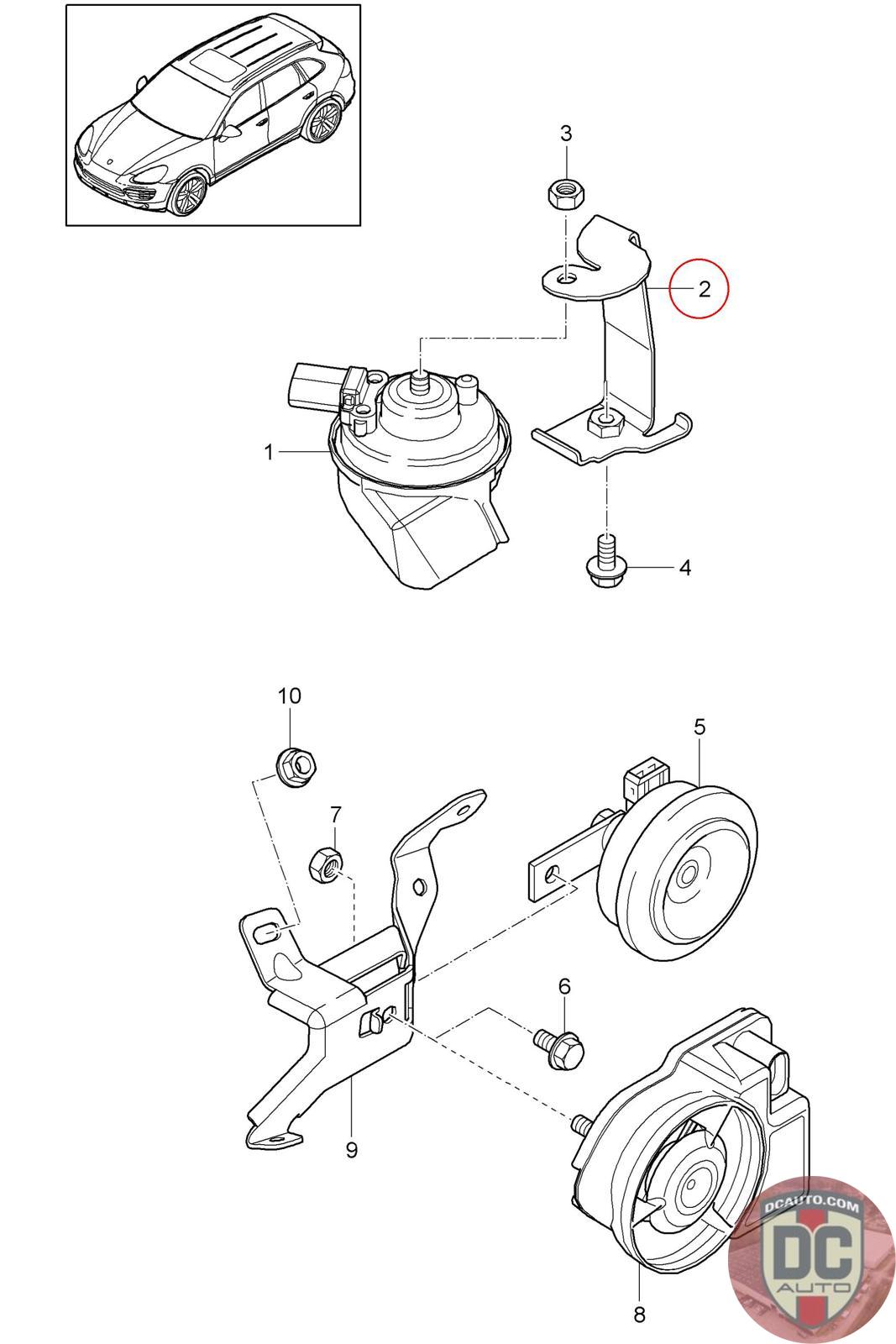 3

2

1

4

10

5

7

6

9

8

DCAUTO.COM
DC
AUTO