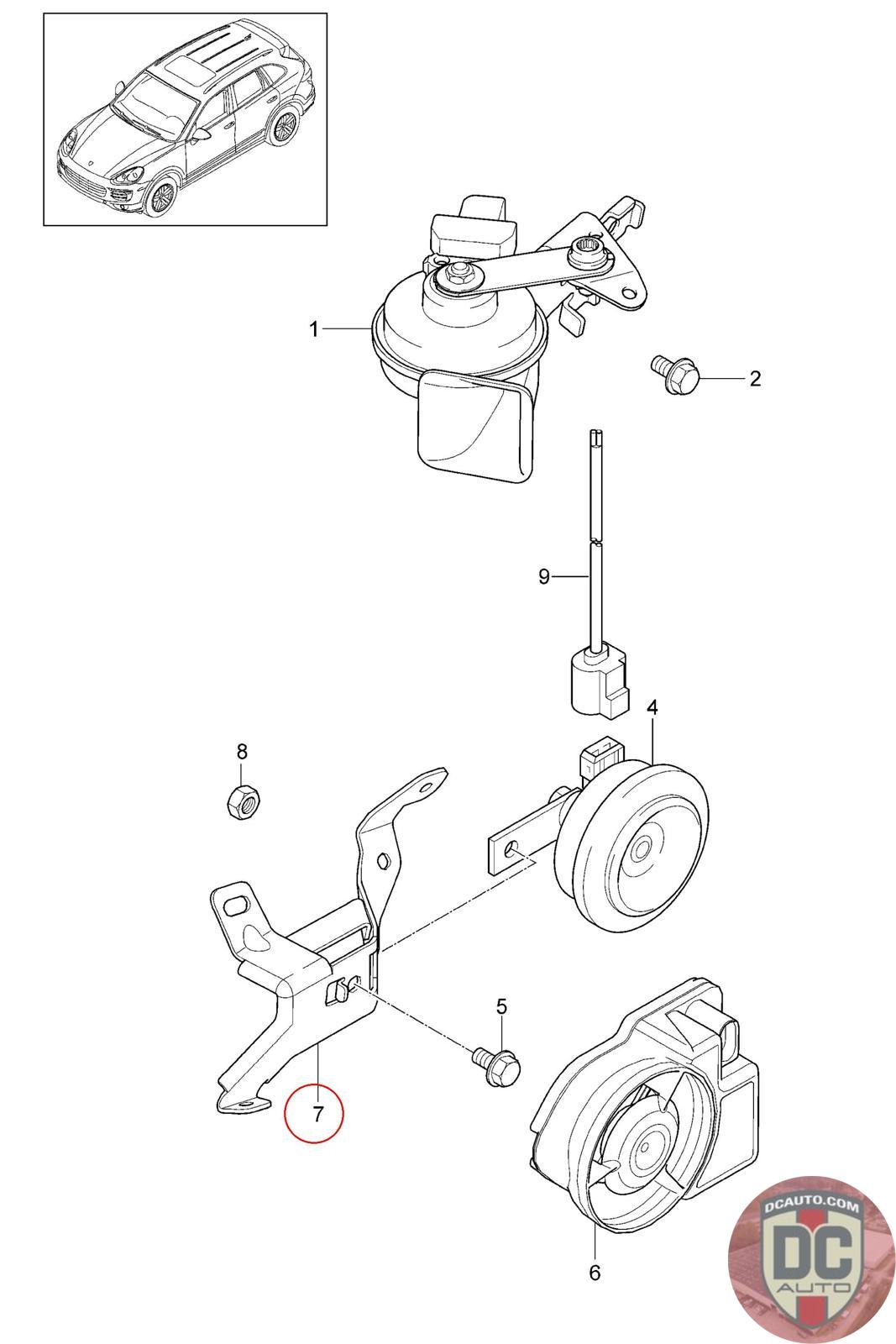 1
2
9
4
8
5
7
6
DCAUTO.COM
DC
AUTO