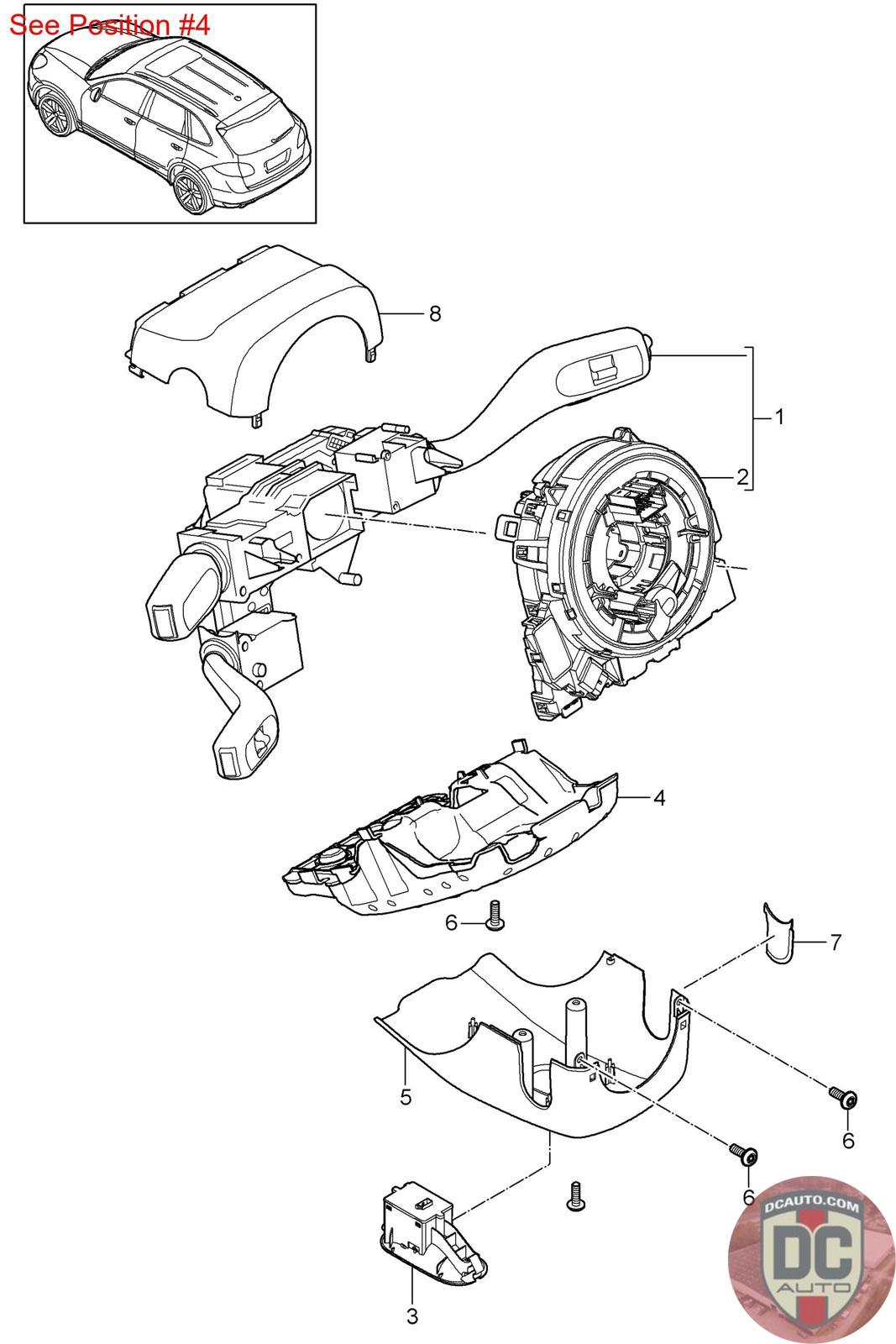 See Position #4

8

1

2

4

6

7

5

6

6

3

DCAUTO.COM
DC
AUTO