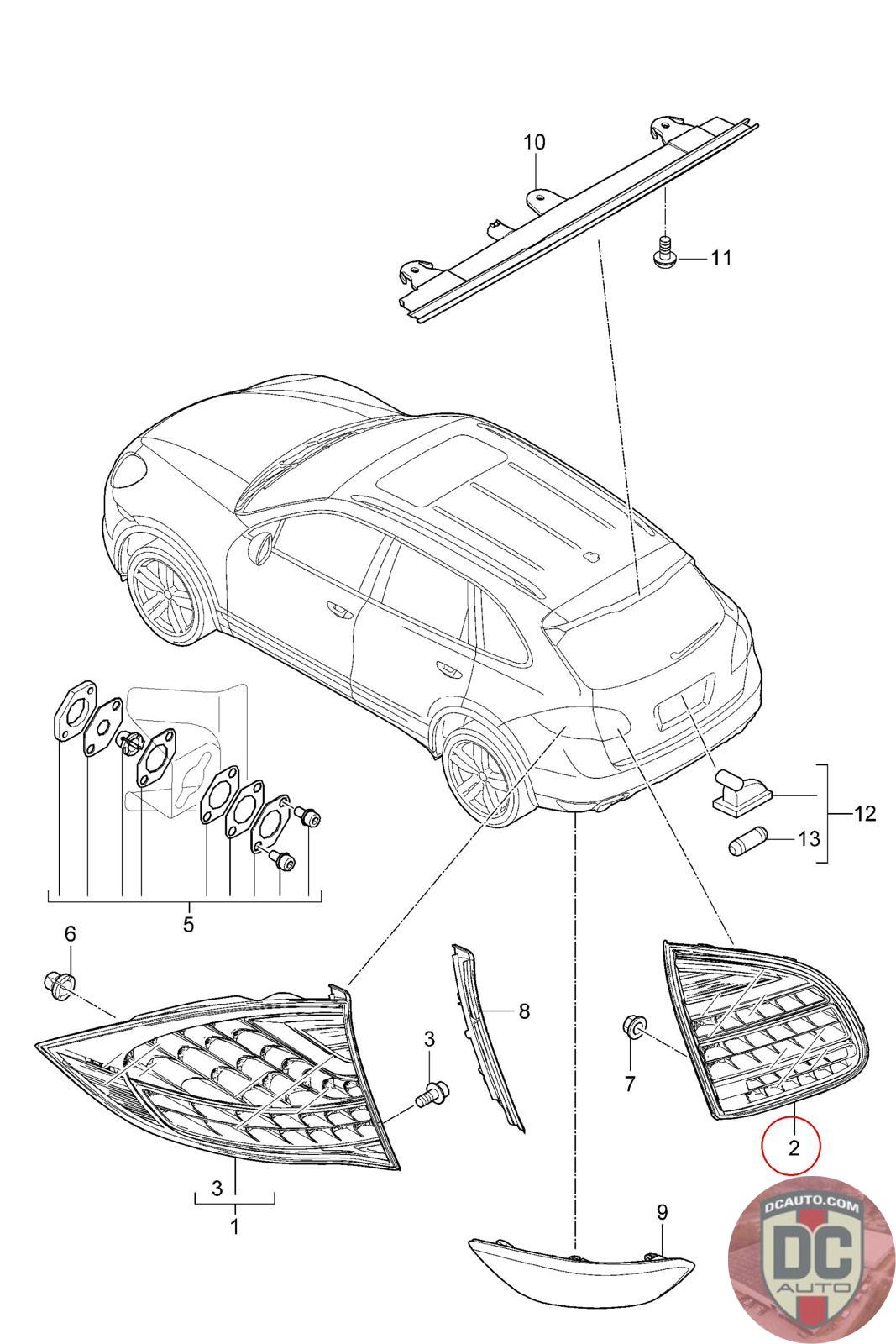 10

11

12

13

5

6

8

3

7

2

3

1

9

DCAUTO.COM
DC
AUTO