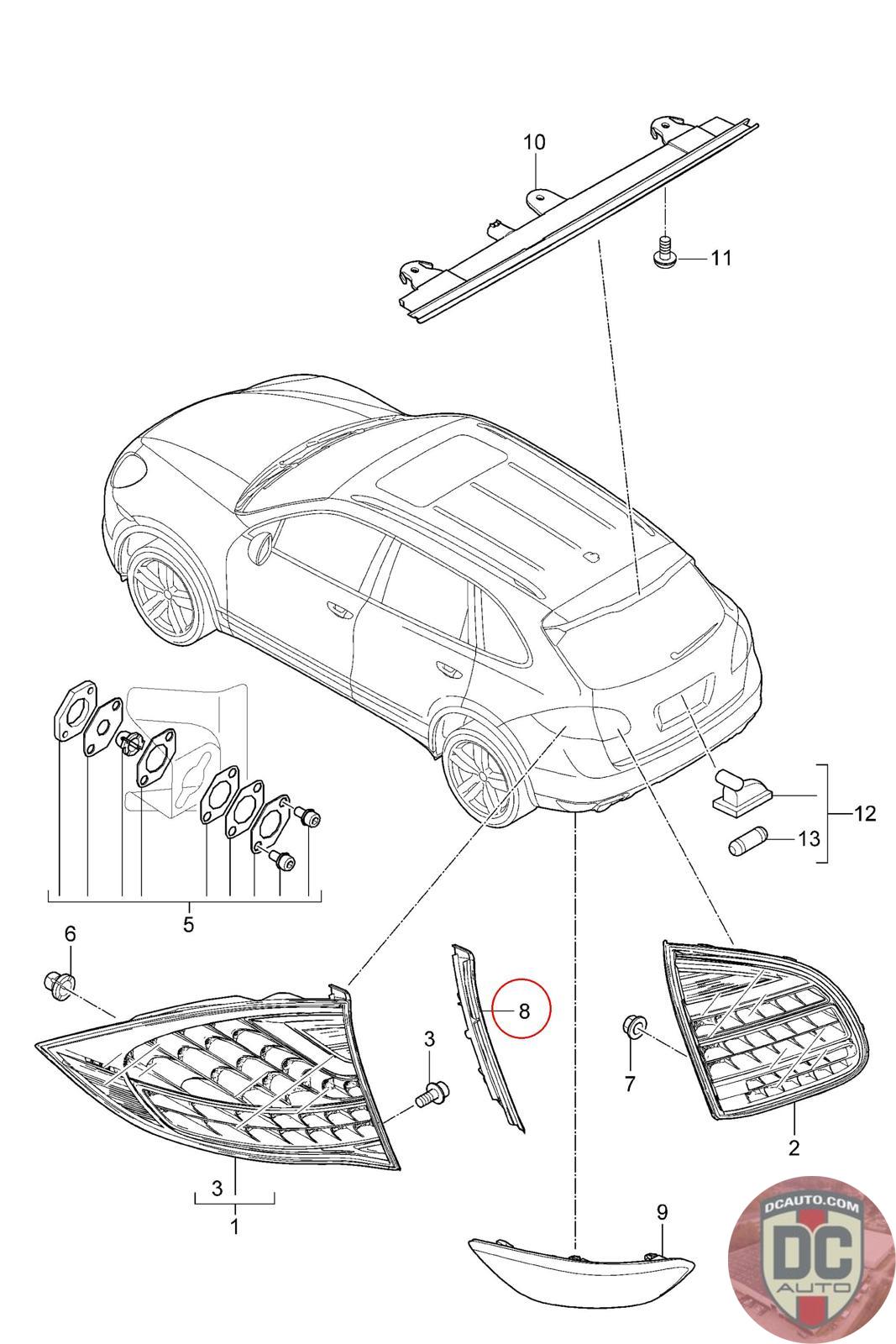 10

11

12

13

5

6

8

3

7

2

3

1

9

DCAUTO.COM
DC
AUTO