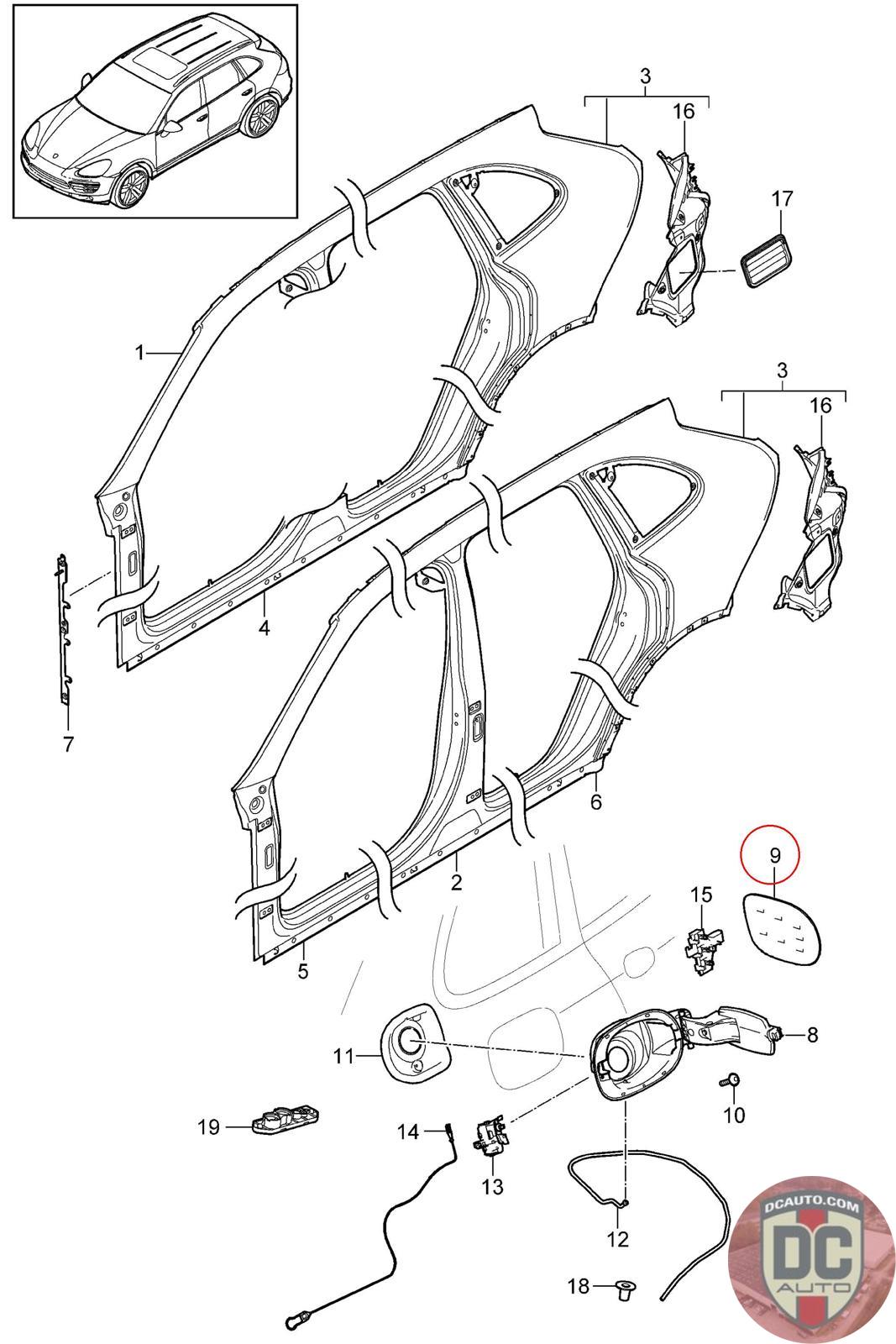 3
16
17
1
3
16
4
7
6
2
9
15
5
11
8
10
19
14
13
12
18
DCAUTO.COM
DC
AUTO