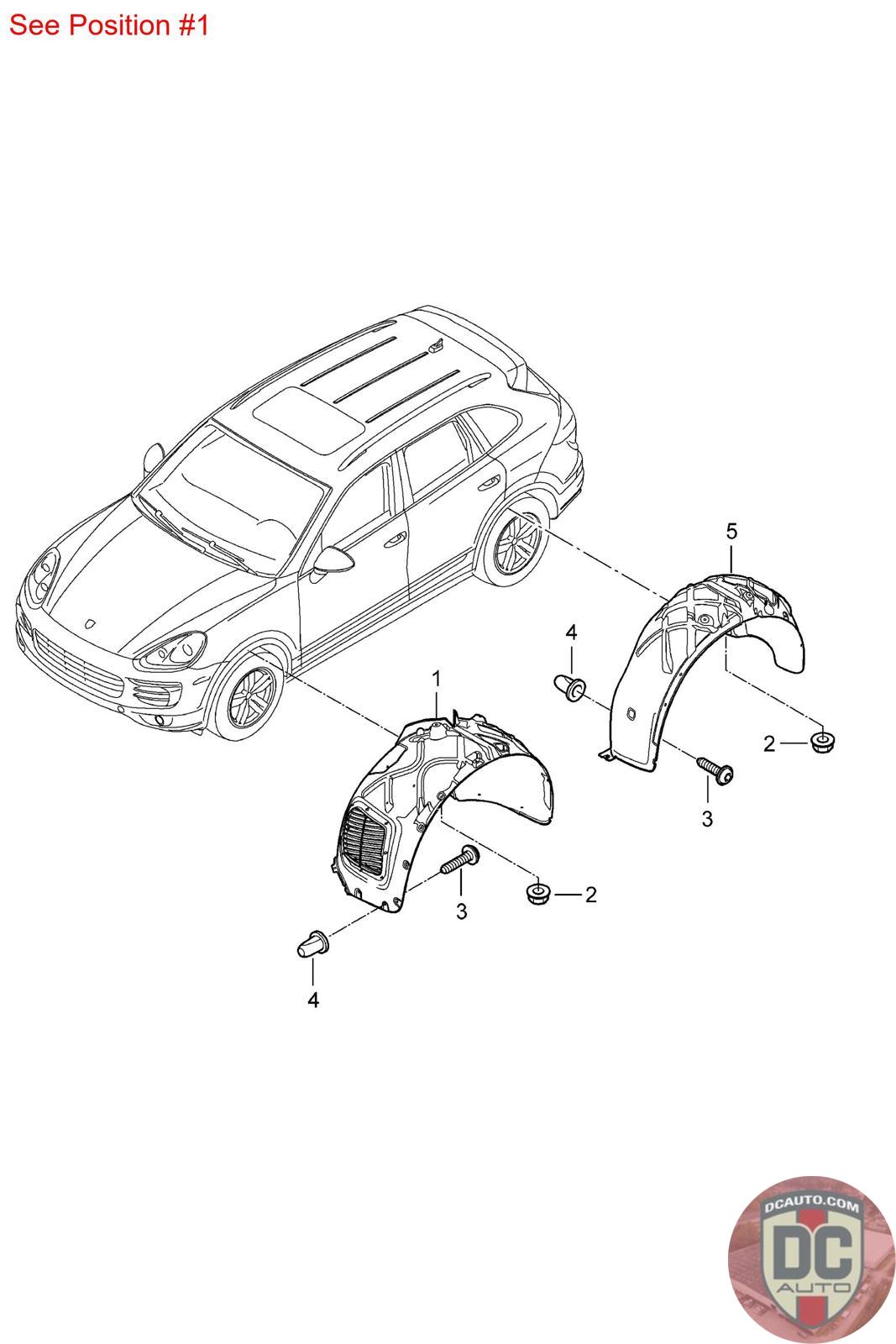 See Position #1

5

4

1

2

3

3

2

4

DCAUTO.COM
DC
AUTO