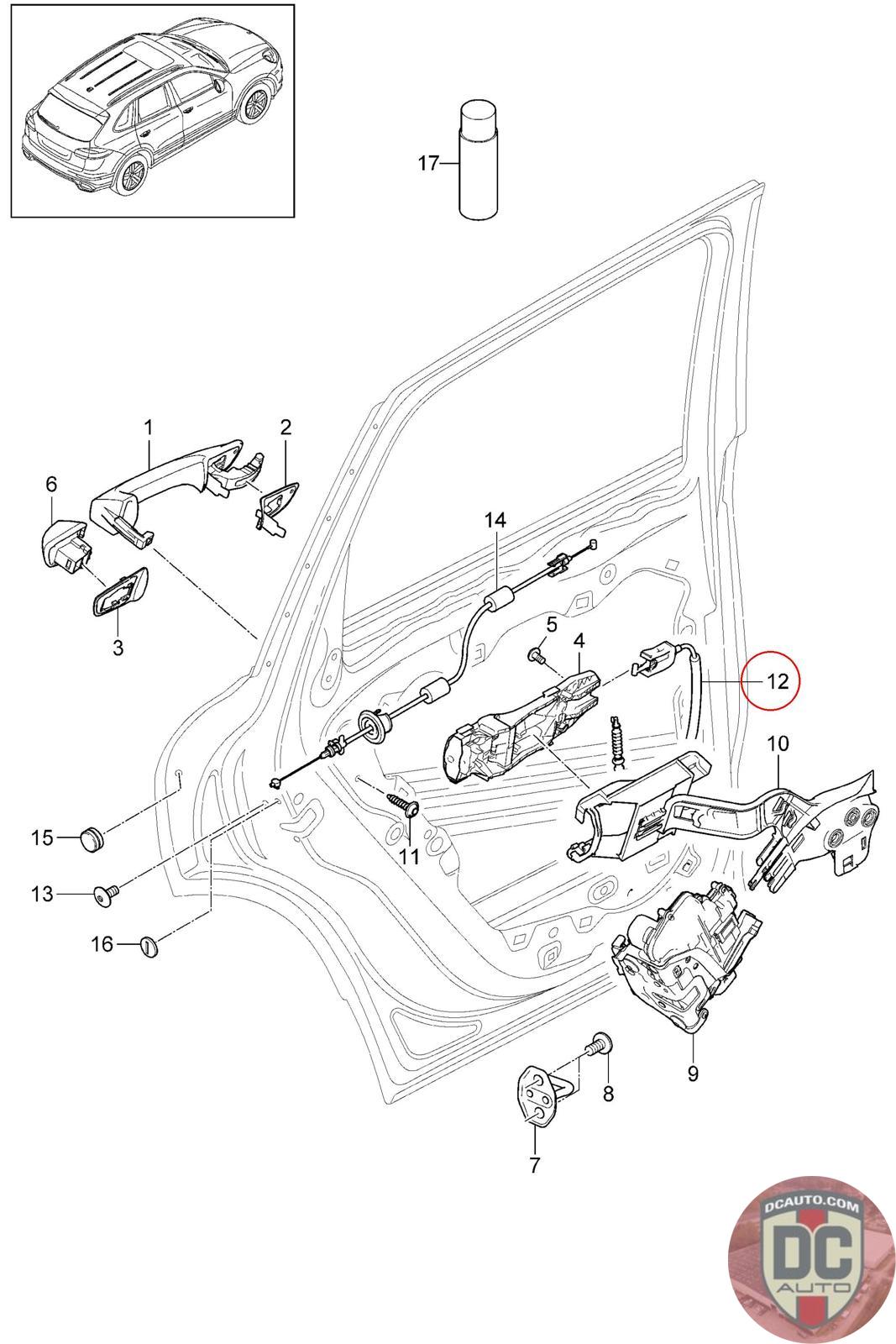 17
1
2
6
3
14
5
4
12
10
15
11
13
16
9
8
7
DCAUTO.COM
DC
AUTO