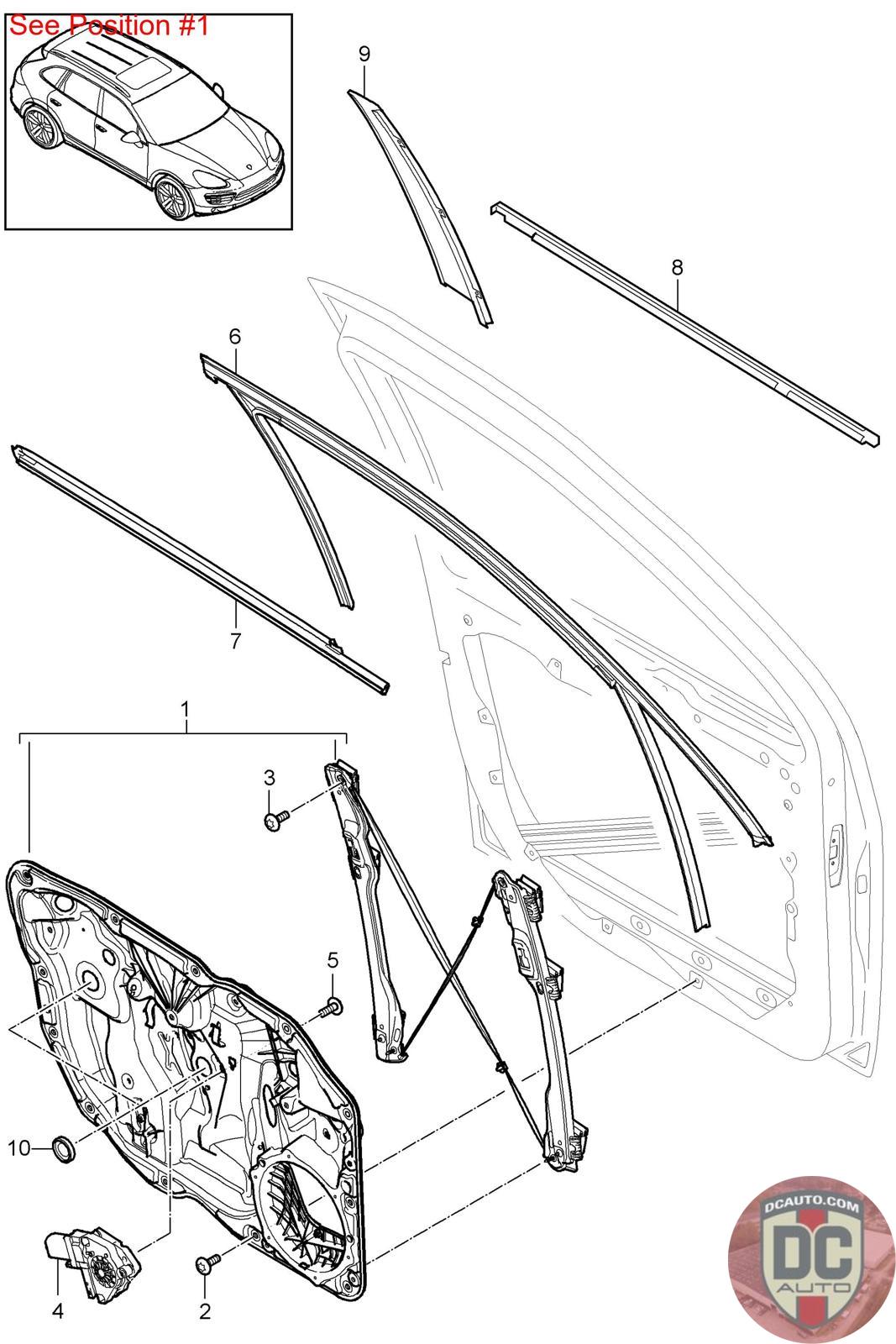 See Position #1

9

8

6

7

1

3

5

10

4

2

DCAUTO.COM
DC
AUTO