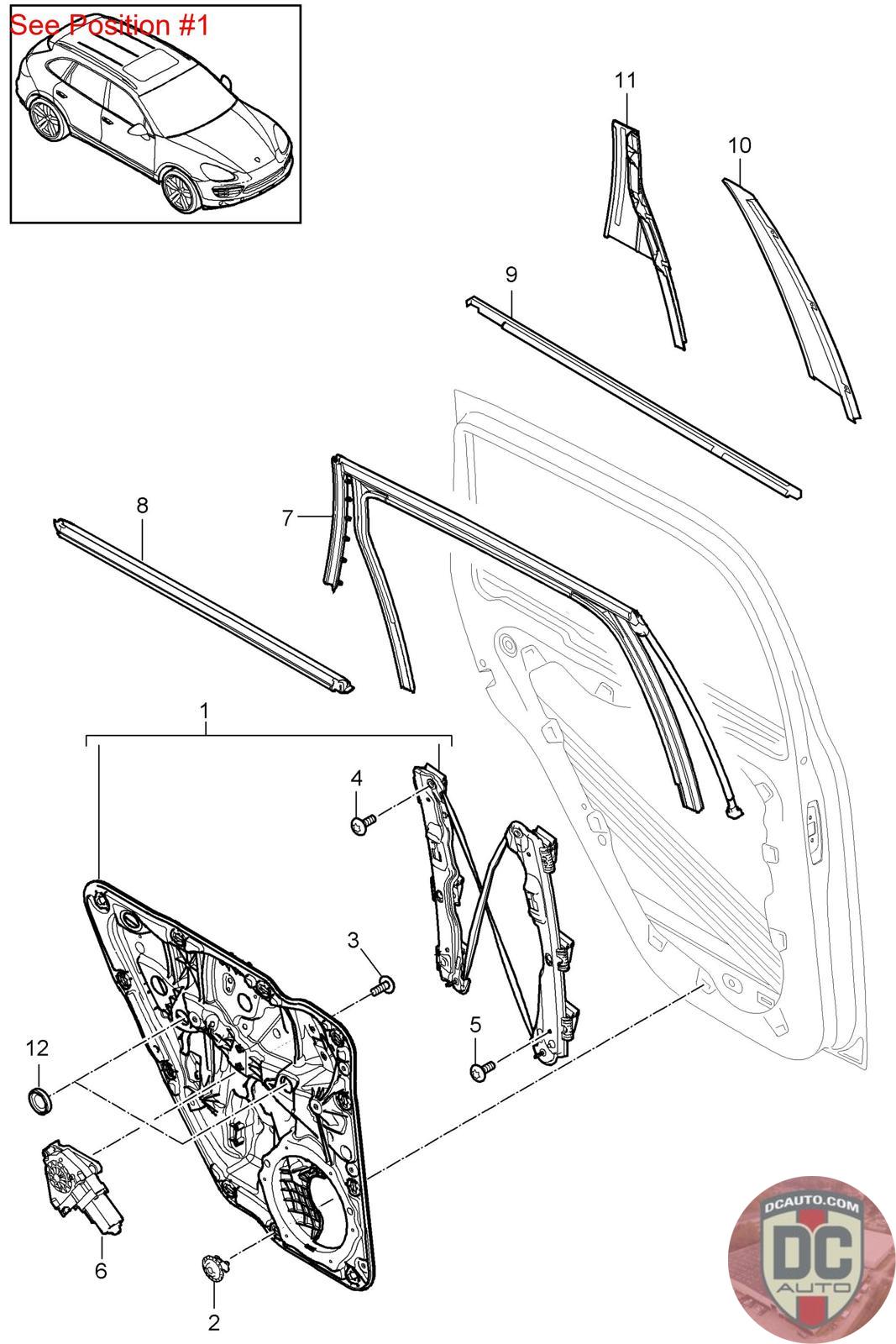 See Position #1

11

10

9

8

7

1

4

3

5

12

6

2

DCAUTO.COM
DC
AUTO