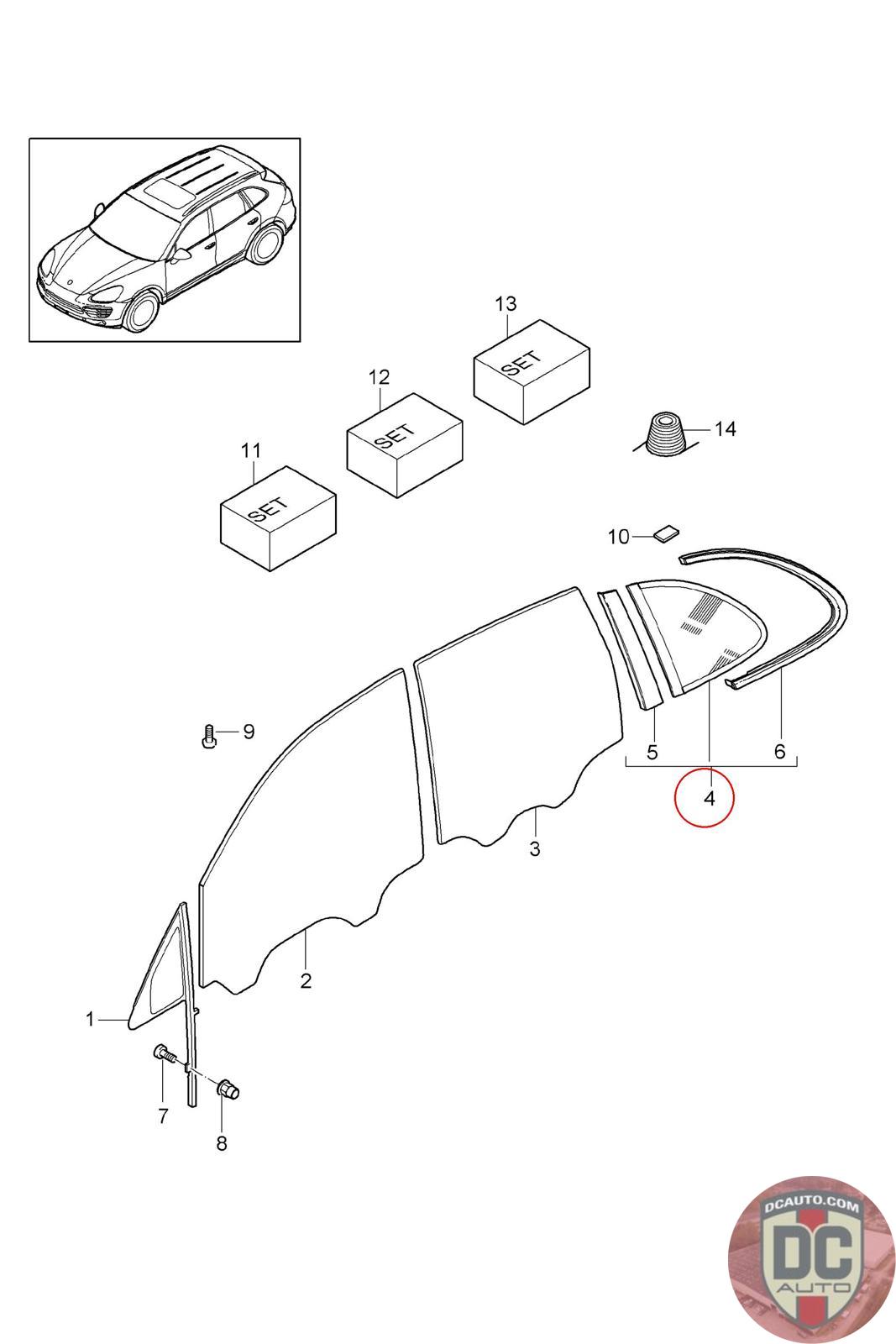 13
SET
12
SET
14
11
SET
10
9
5
6
4
3
2
1
7
8
DCAUTO.COM
DC
AUTO