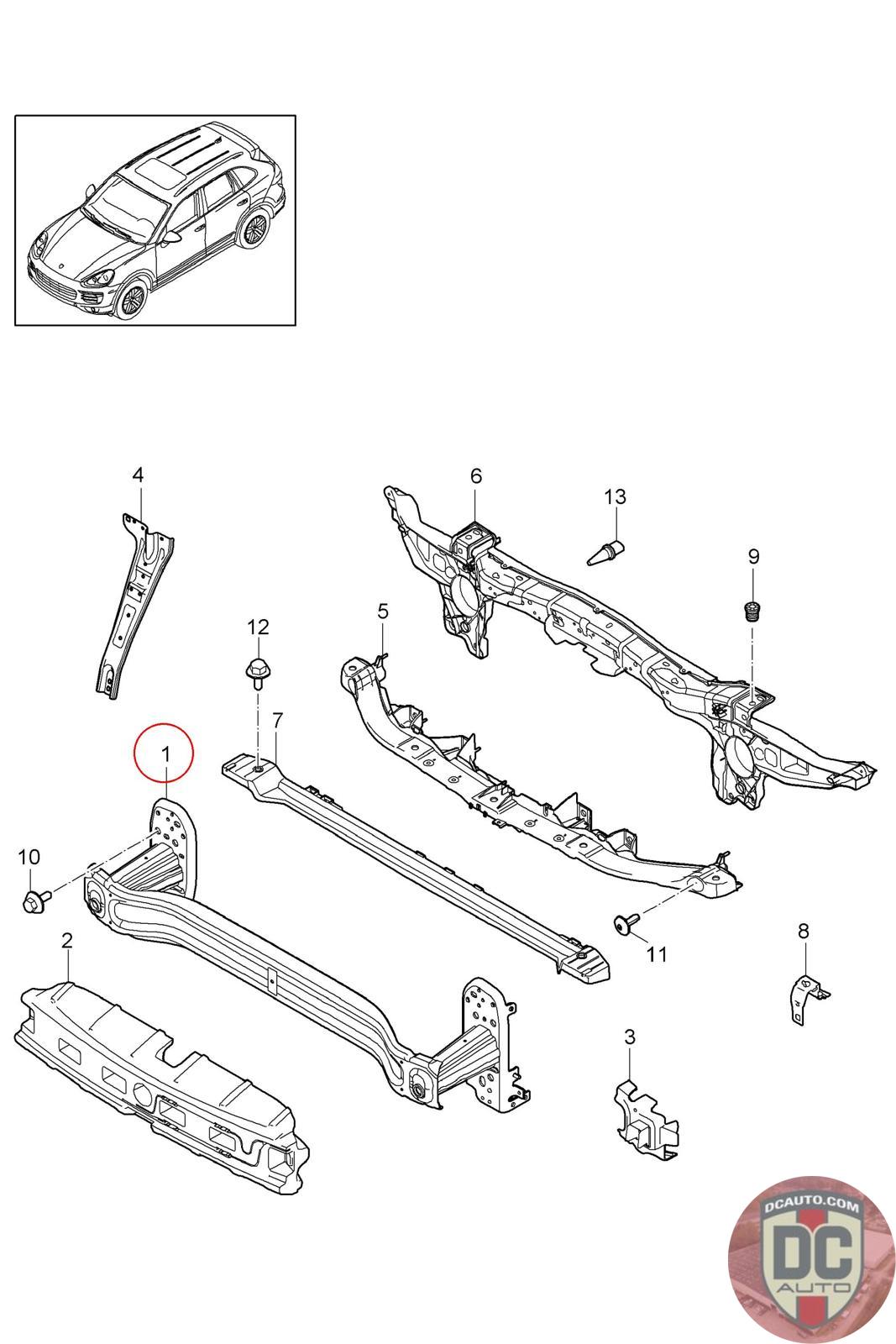 4
6
13
9
12
5
7
1
10
2
11
8
3
DCAUTO.COM
DC
AUTO