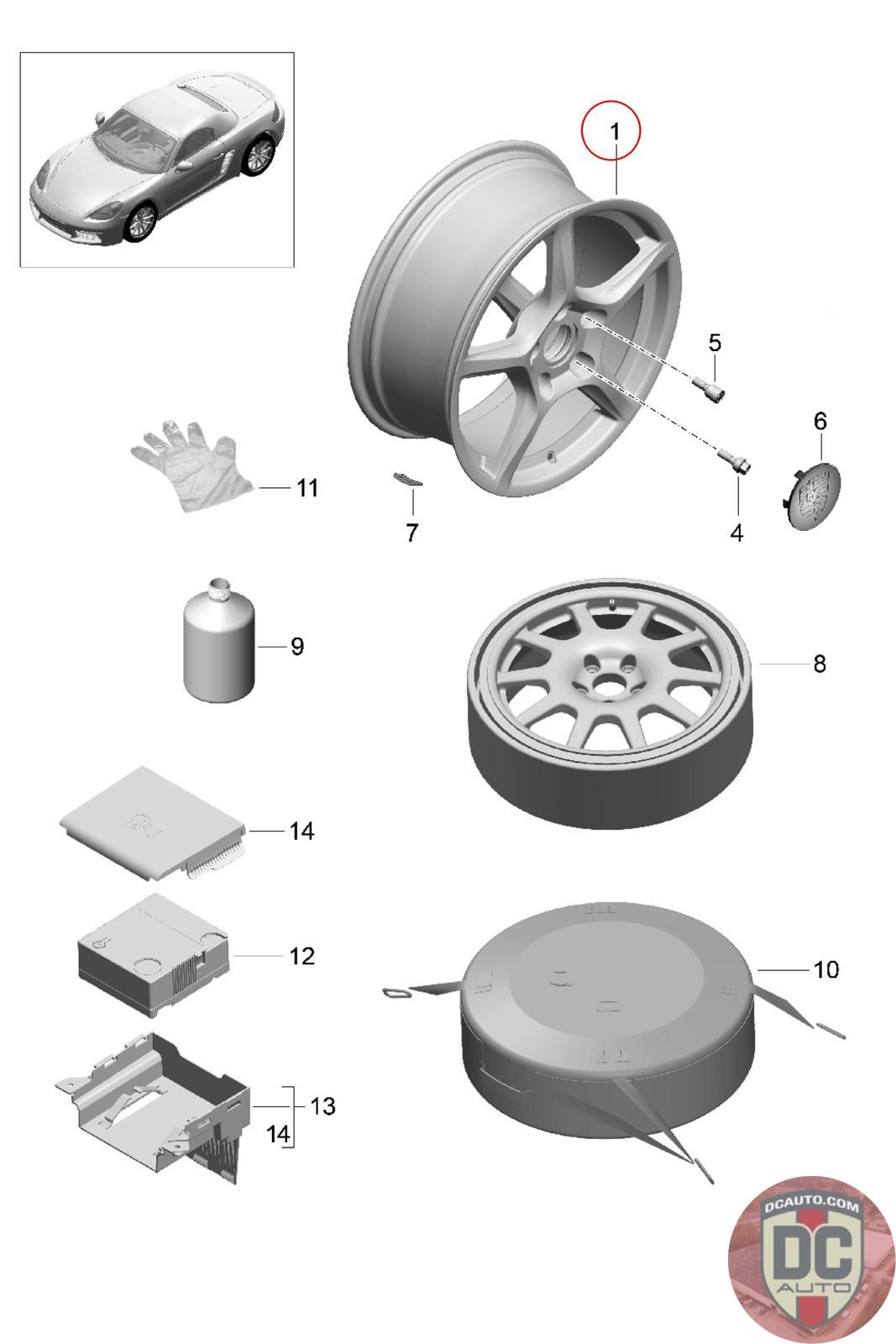 1
5
6
11
7
4
9
8
14
12
10
13
14
DCAUTO.COM
DC
AUTO