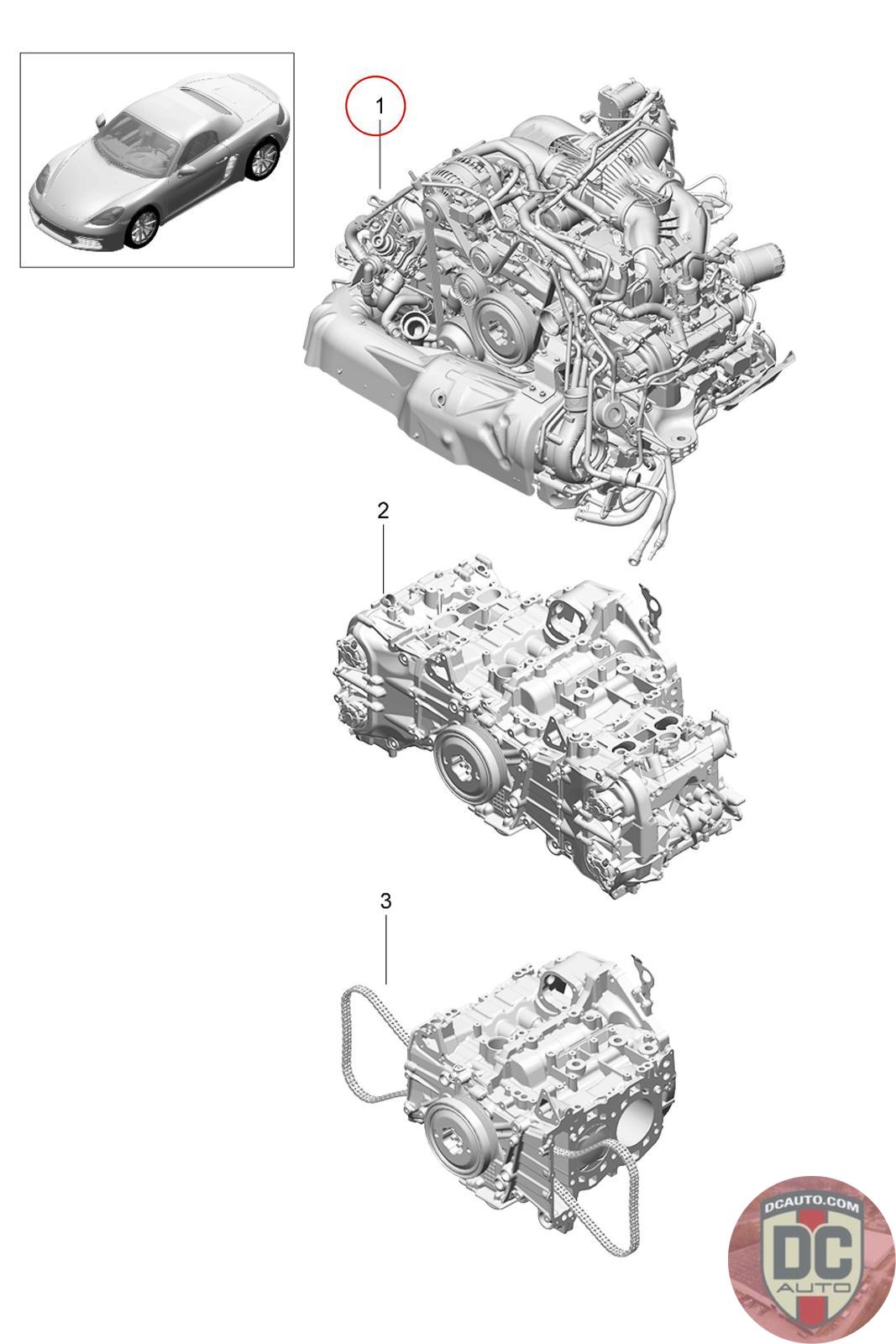 1

2

3

DCAUTO.COM
DC
AUTO