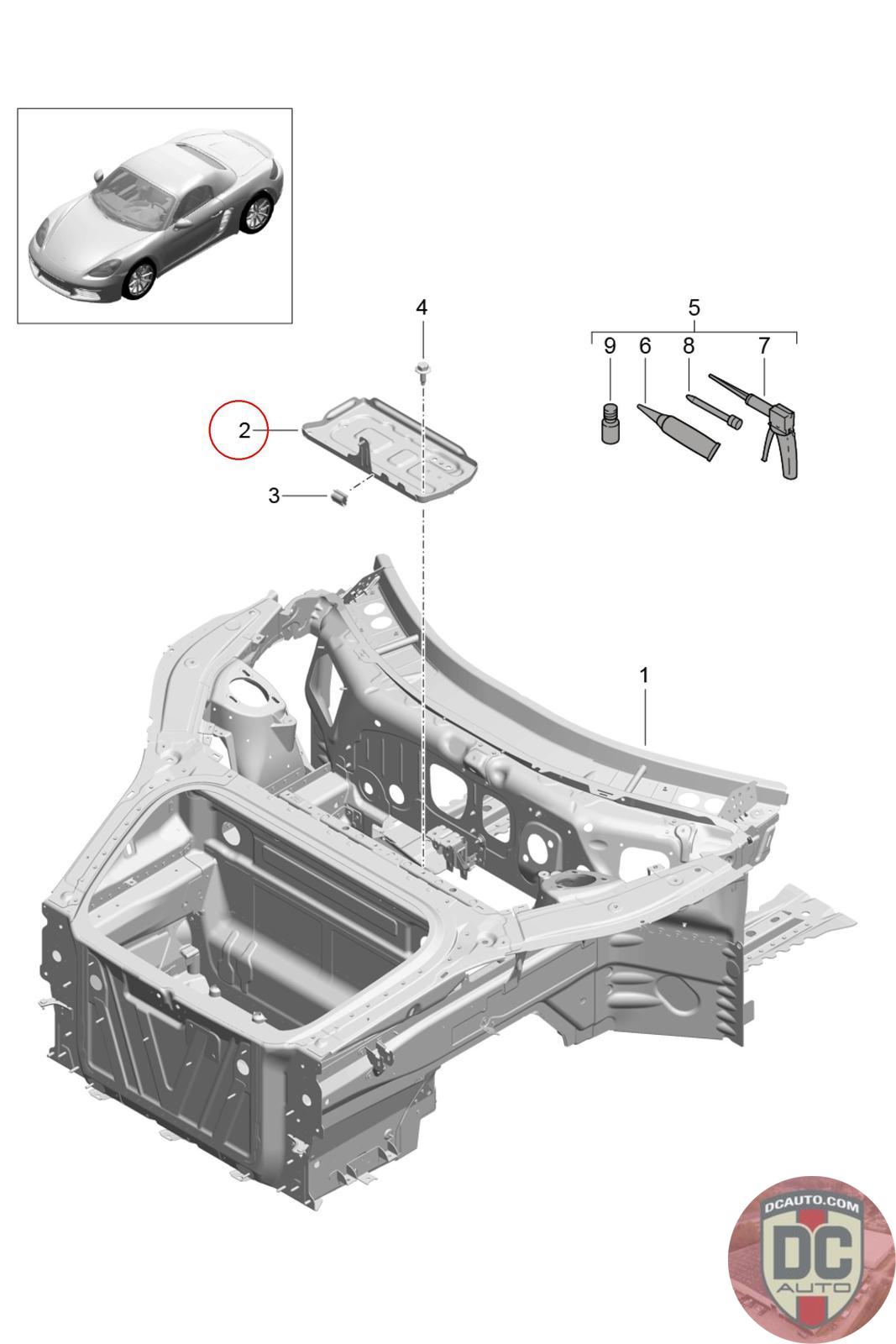 4

5

9 6 8 7

2

3

1

DCAUTO.COM
DC
AUTO