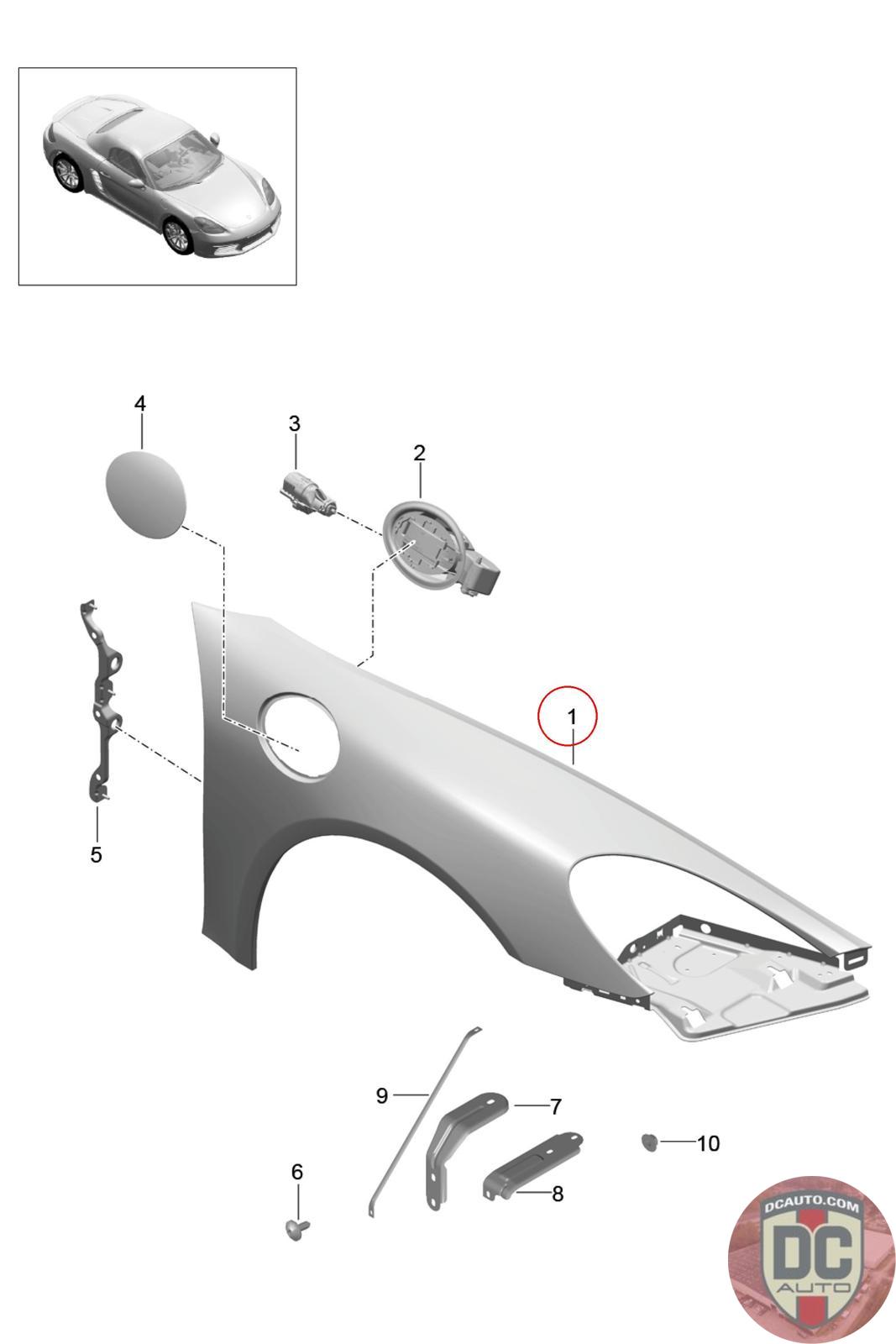 4
3
2
1
5
9
7
10
6
8
DCAUTO.COM
DC
AUTO