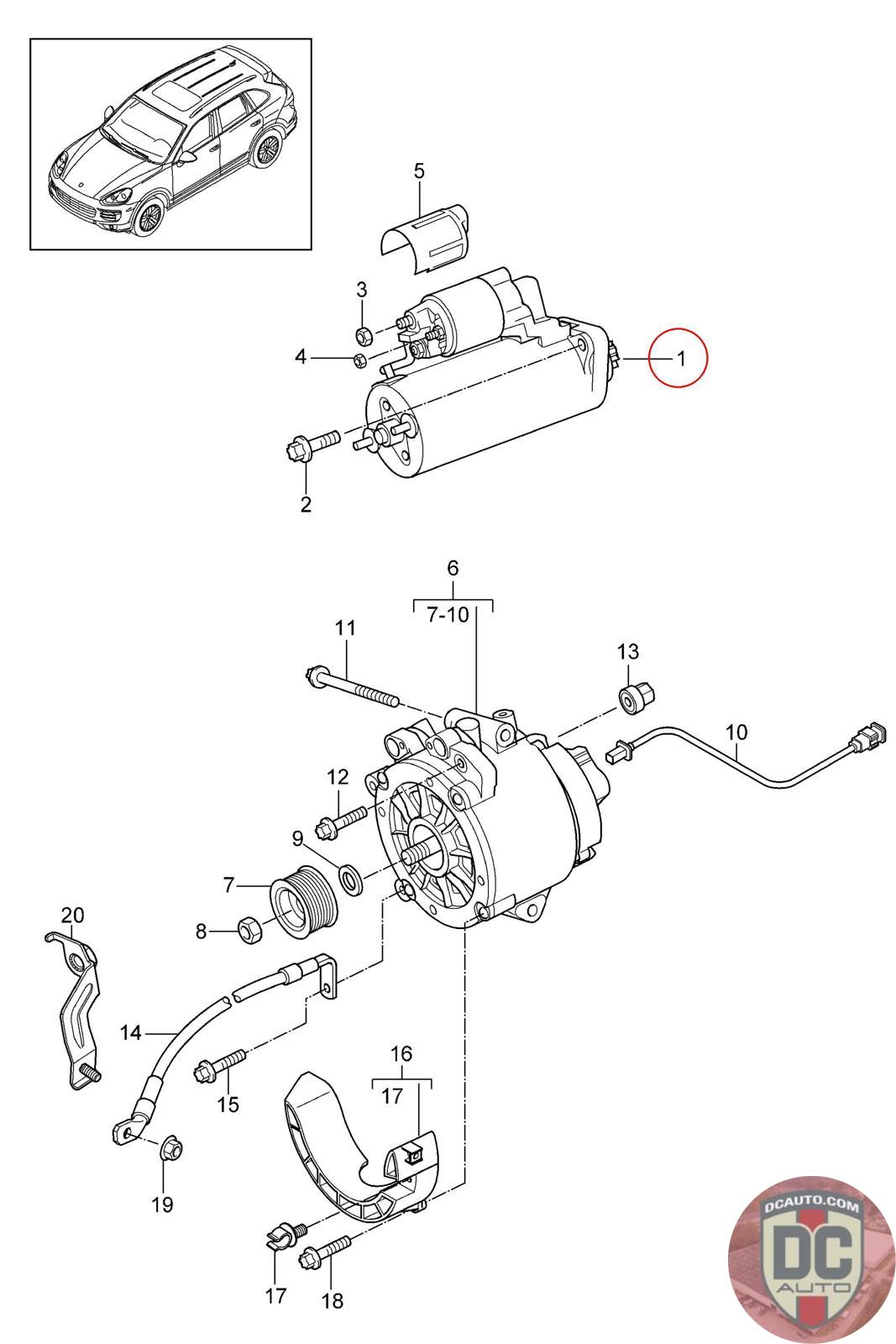 5
3
4
1
2
6
7-10
11
13
10
12
9
7
8
20
14
15
16
17
19
17
18
DCAUTO.COM
DC
AUTO