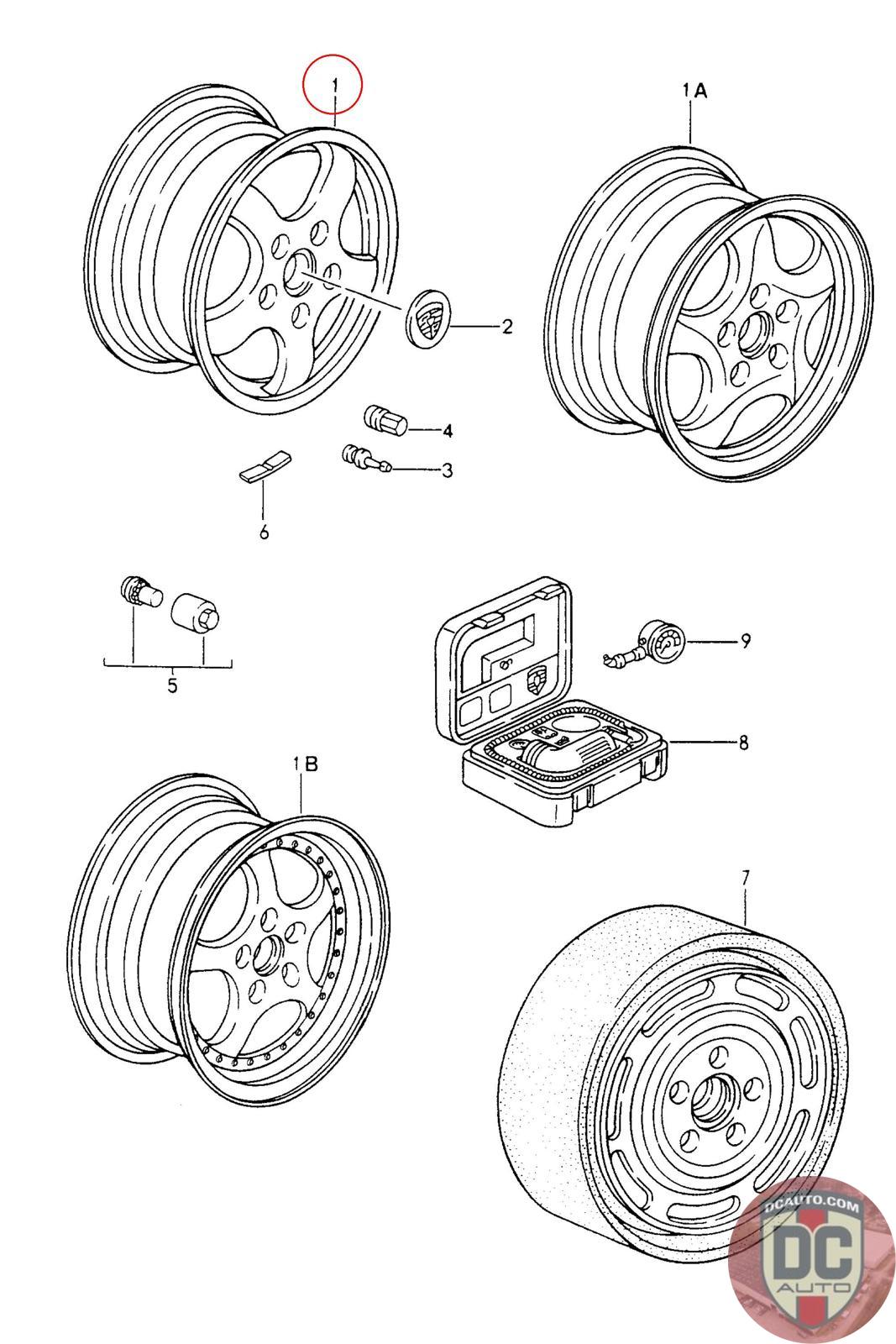 1
1A
2
4
3
6
5
9
8
1B
7
DCAUTO.COM
DC
AUTO