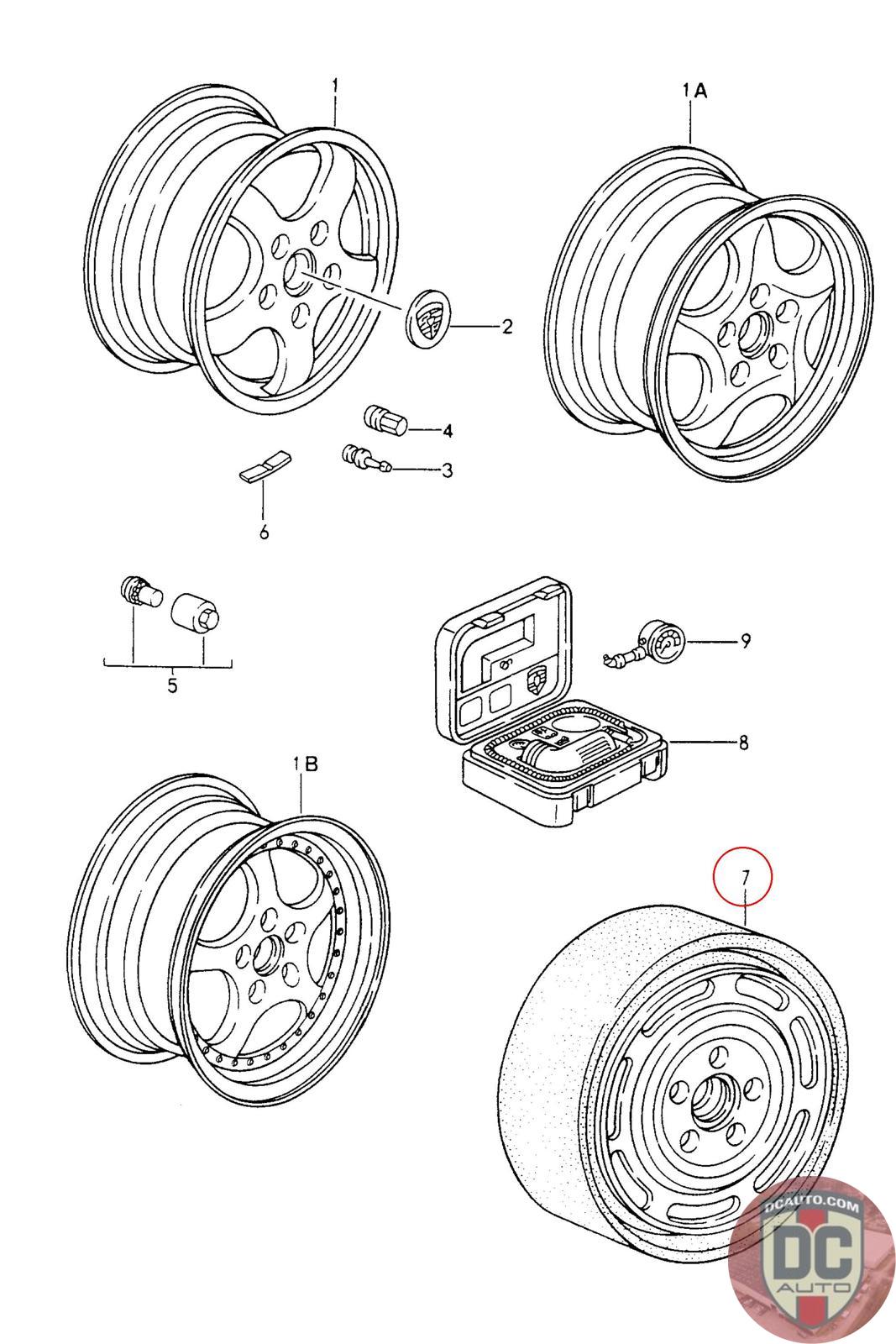 1
1A
2
4
3
6
5
9
8
1B
7
DCAUTO.COM
DC
AUTO