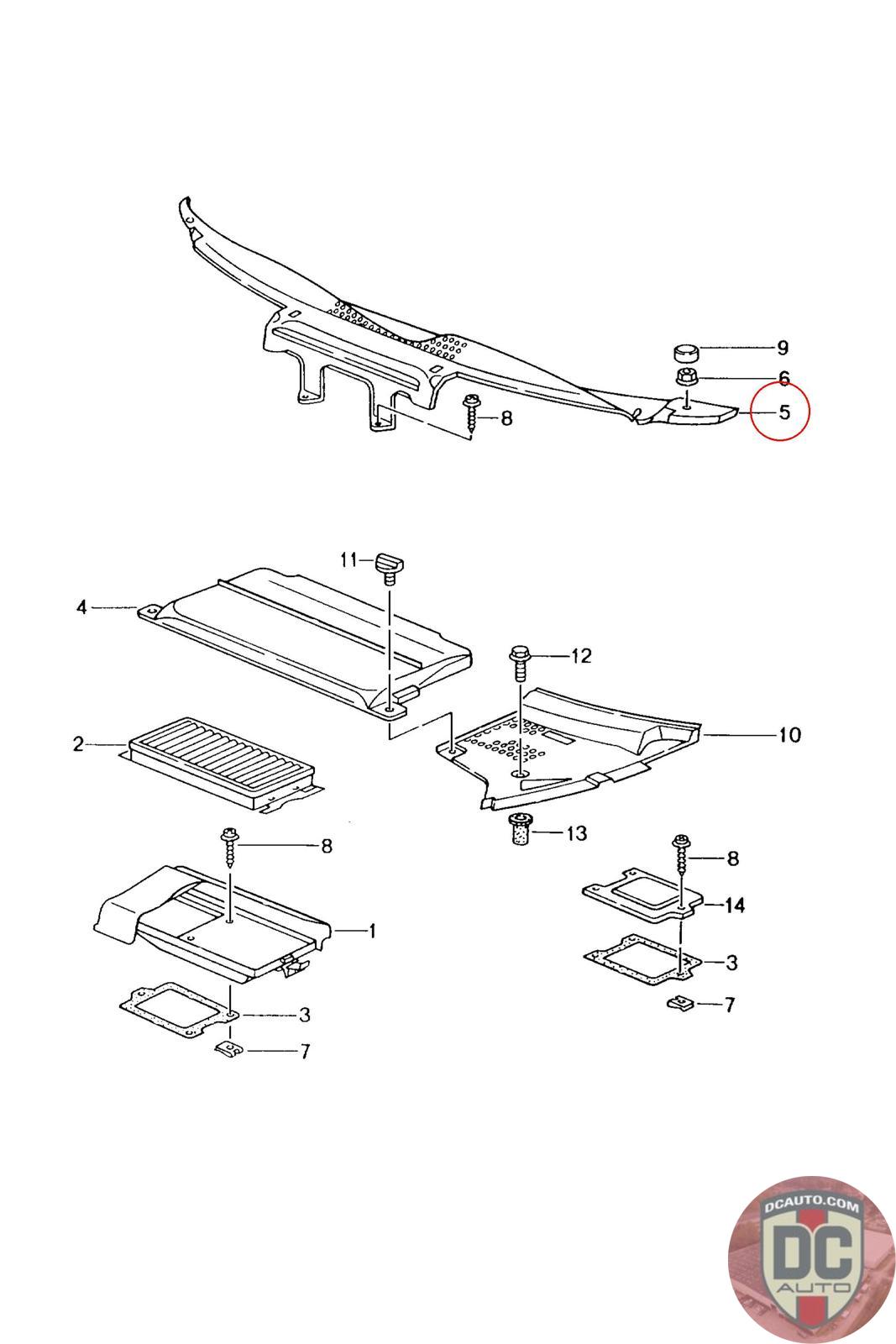 9
6
5
8
11
4
12
10
2
13
8
8
14
1
3
3
7
7
DCAUTO.COM
DC
AUTO