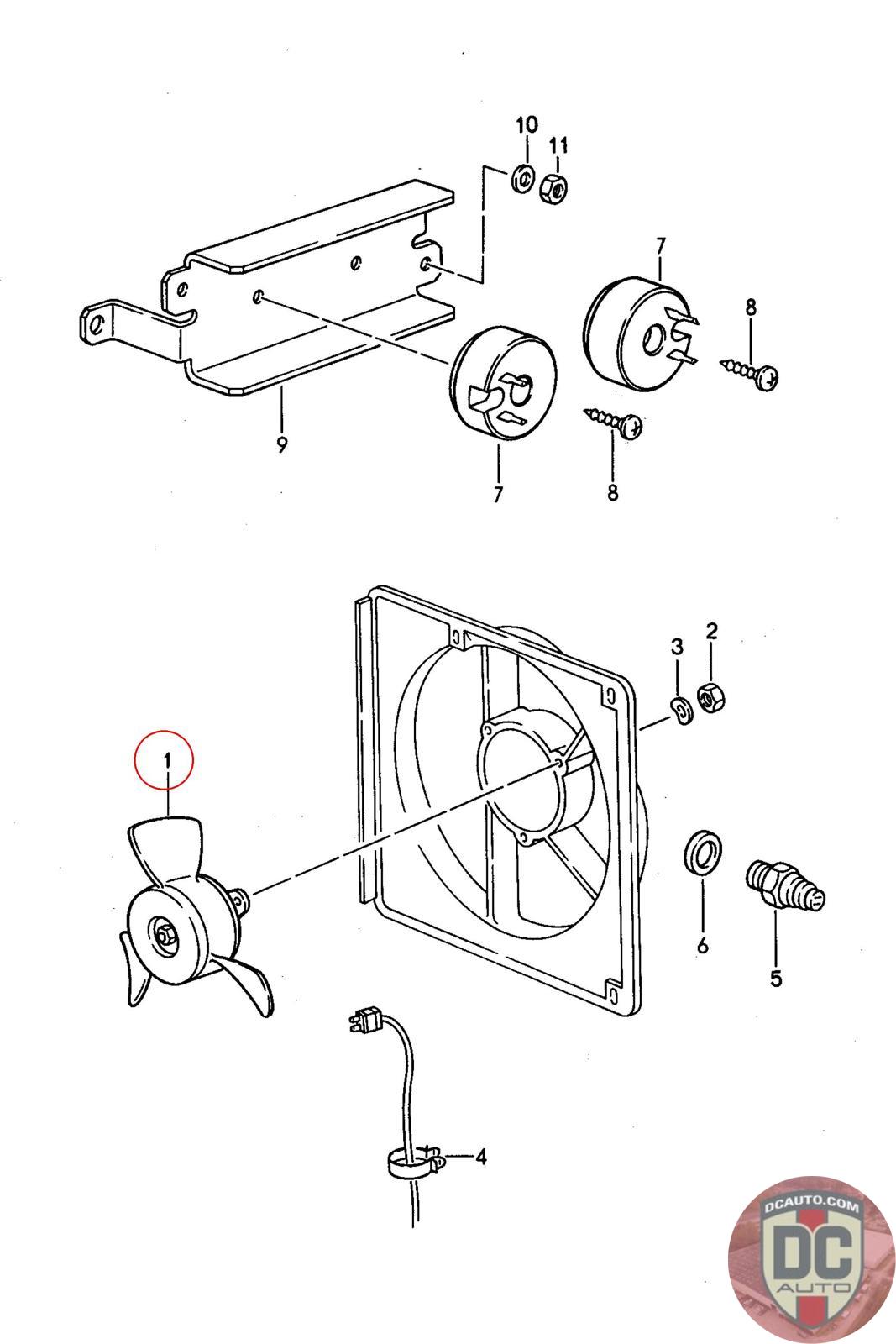 10
11
7
8
9
7
8
3
2
1
6
5
4
DCAUTO.COM
DC
AUTO