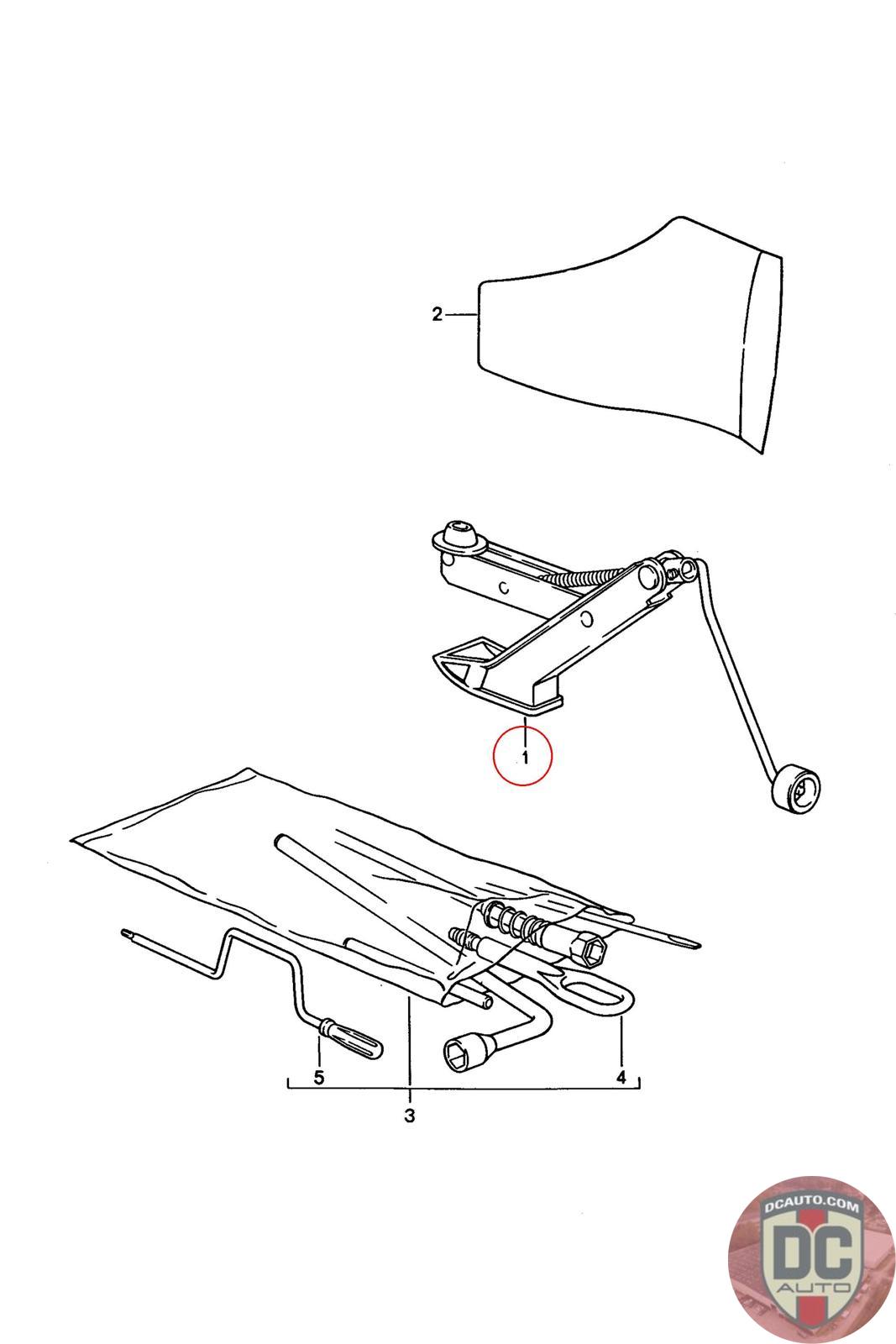 2

1

5

4

3

DCAUTO.COM
DC
AUTO