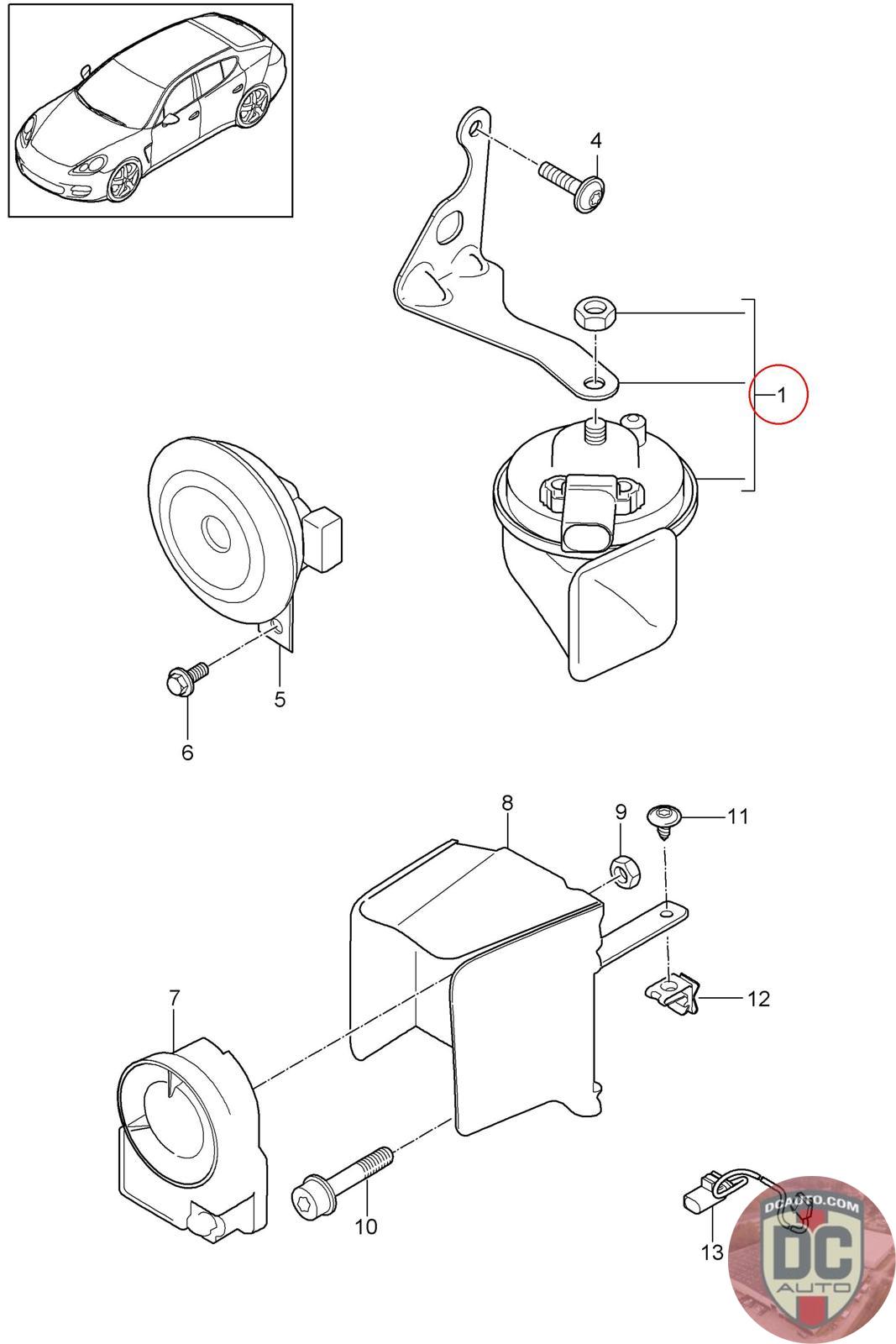 4

1

5

6

8

9

11

12

7

10

13

DCAUTO.COM
DC
AUTO