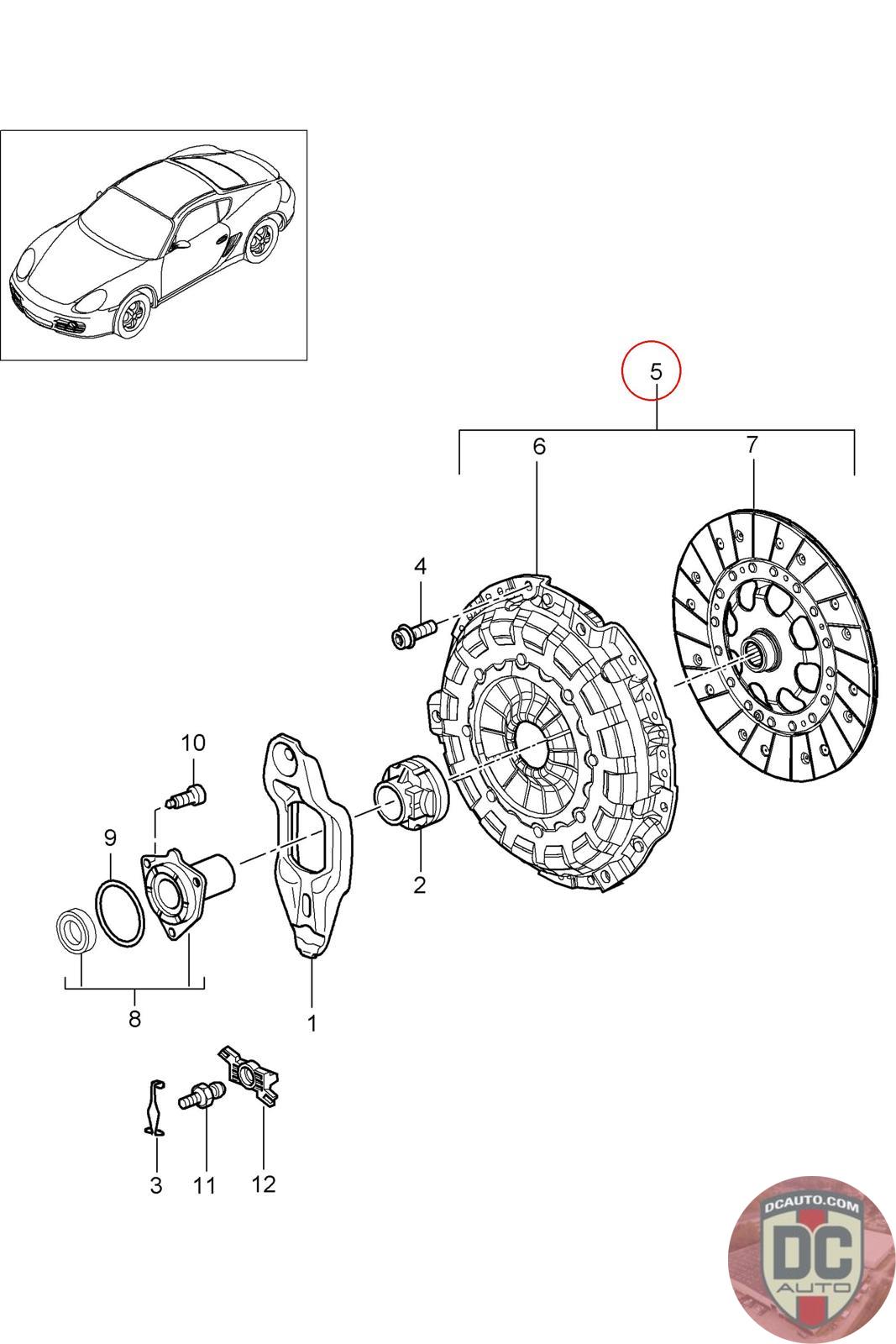 5
6
7
4
10
9
2
8
1
3
11
12
DCAUTO.COM
DC
AUTO