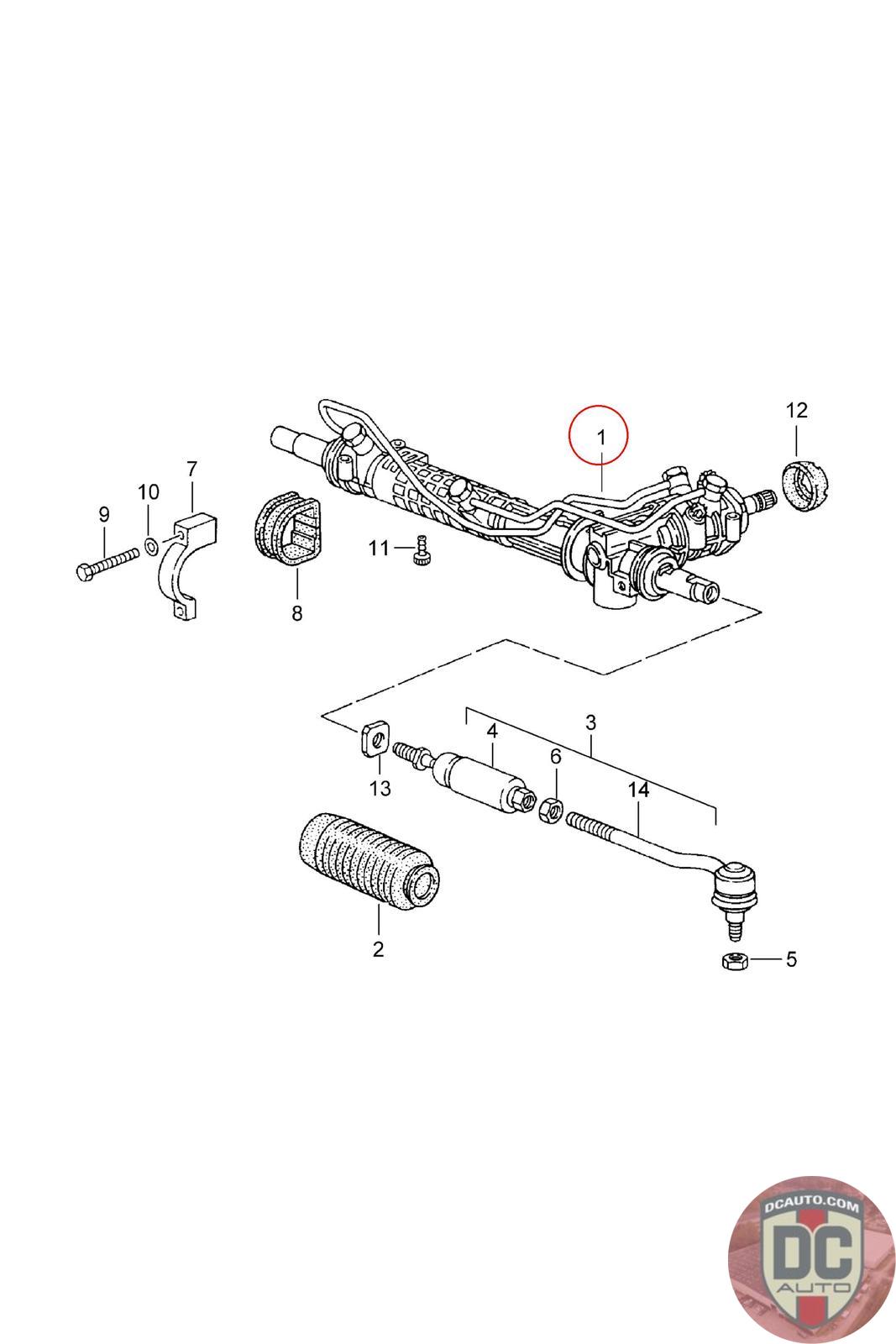 1

12

7

10

9

11

8

3

4

6

14

13

2

5

DCAUTO.COM
DC
AUTO