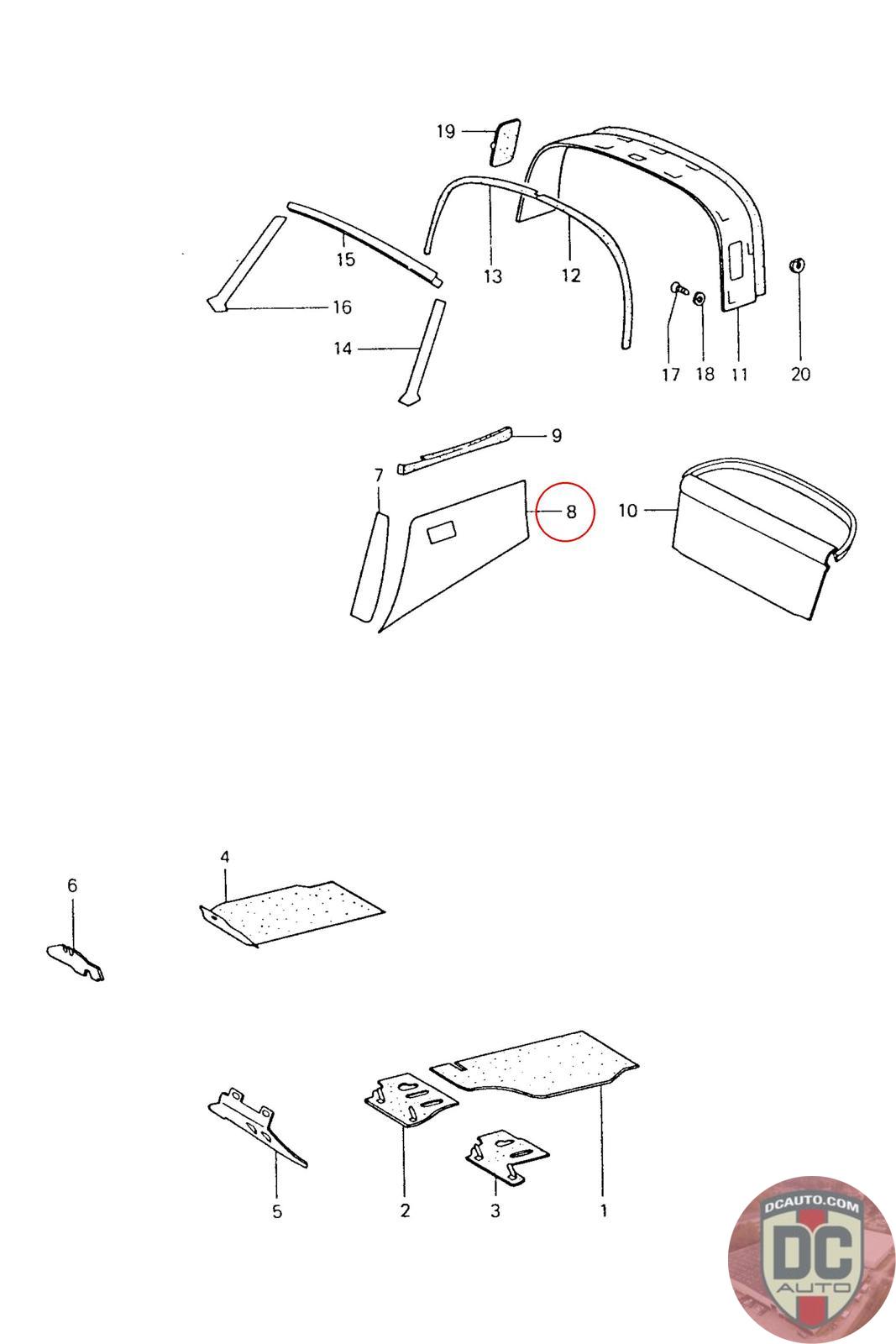 19
15
13
12
16
14
17
18
11
20
9
7
8
10
4
6
5
2
3
1
DCAUTO.COM
DC
AUTO