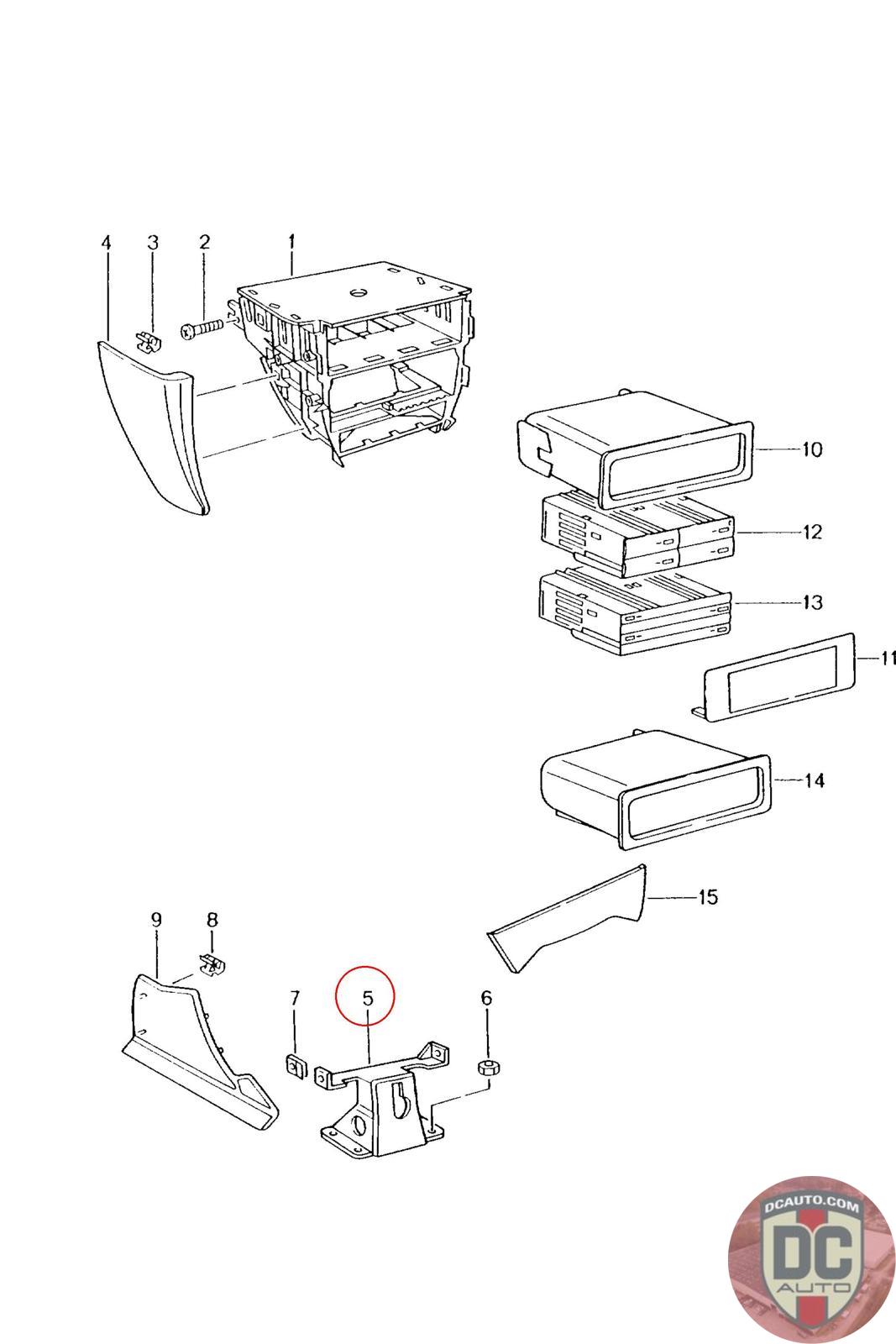 4 3 2 1

10

12

13

11

14

15

9 8

7 5 6

DCAUTO.COM
DC
AUTO