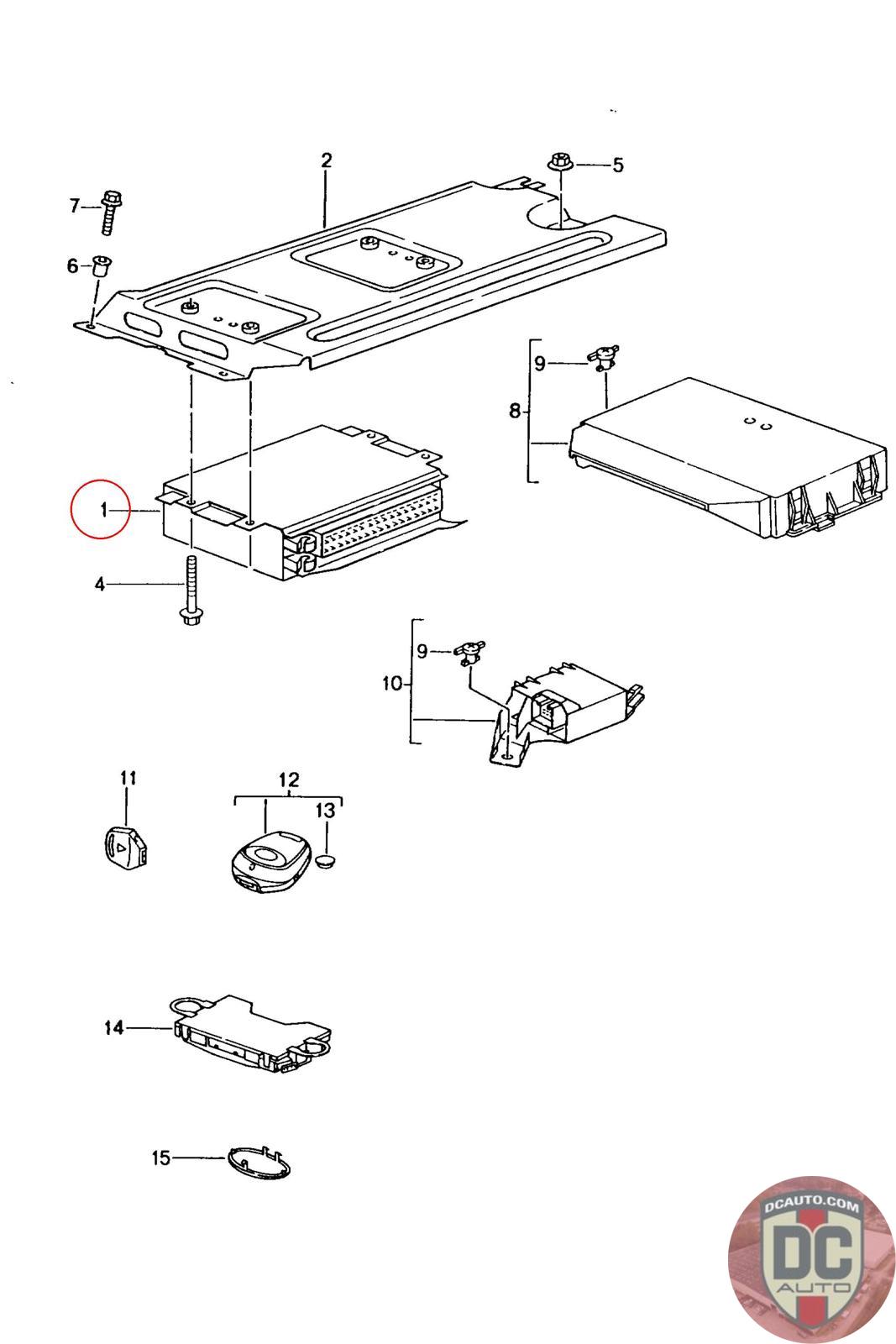 2
5
7
6
9
8
1
4
9
10
11
12
13
14
15
DCAUTO.COM
DC
AUTO