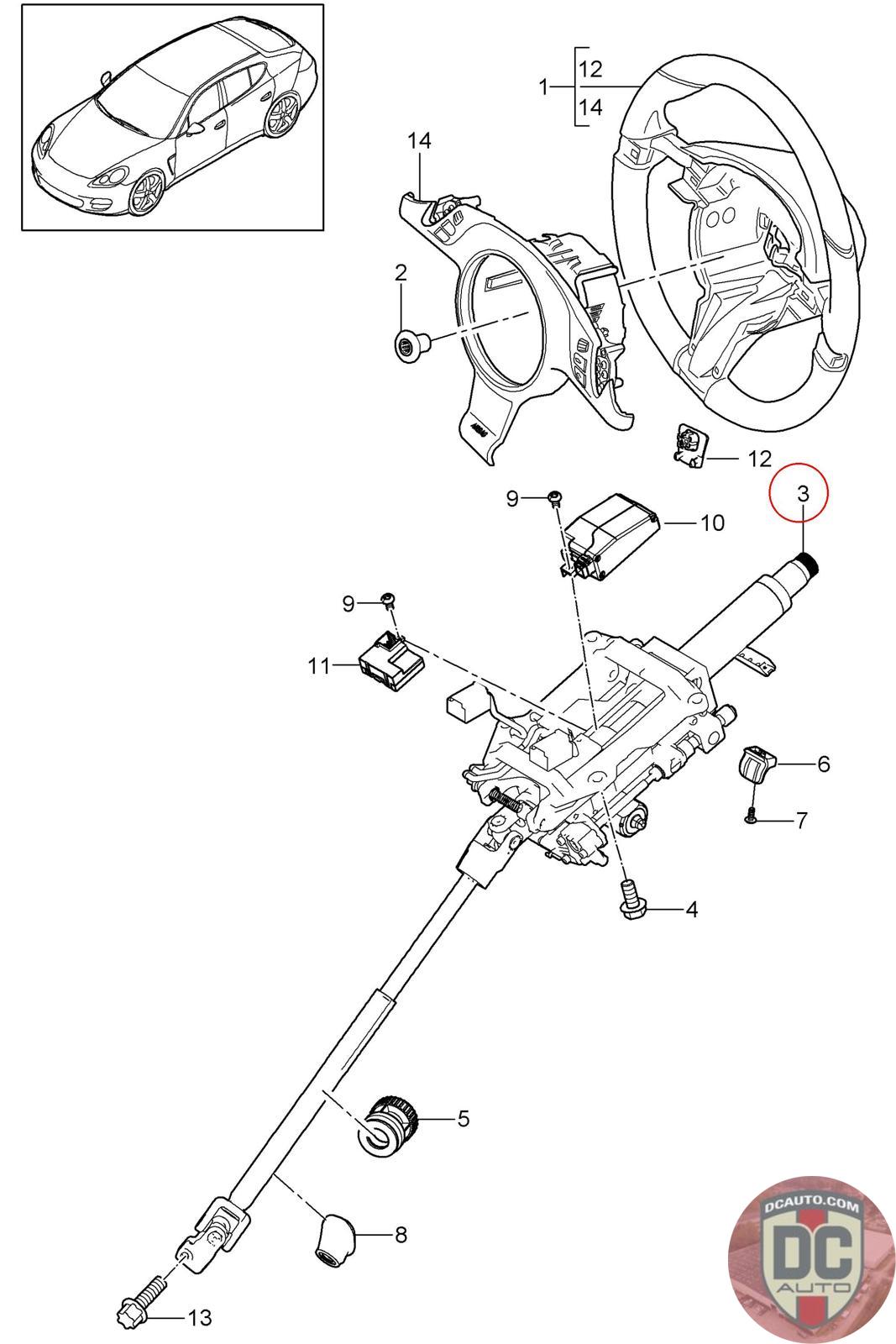 1
12
14
14
2
12
3
9
10
9
11
6
7
4
5
8
13
DCAUTO.COM
DC
AUTO