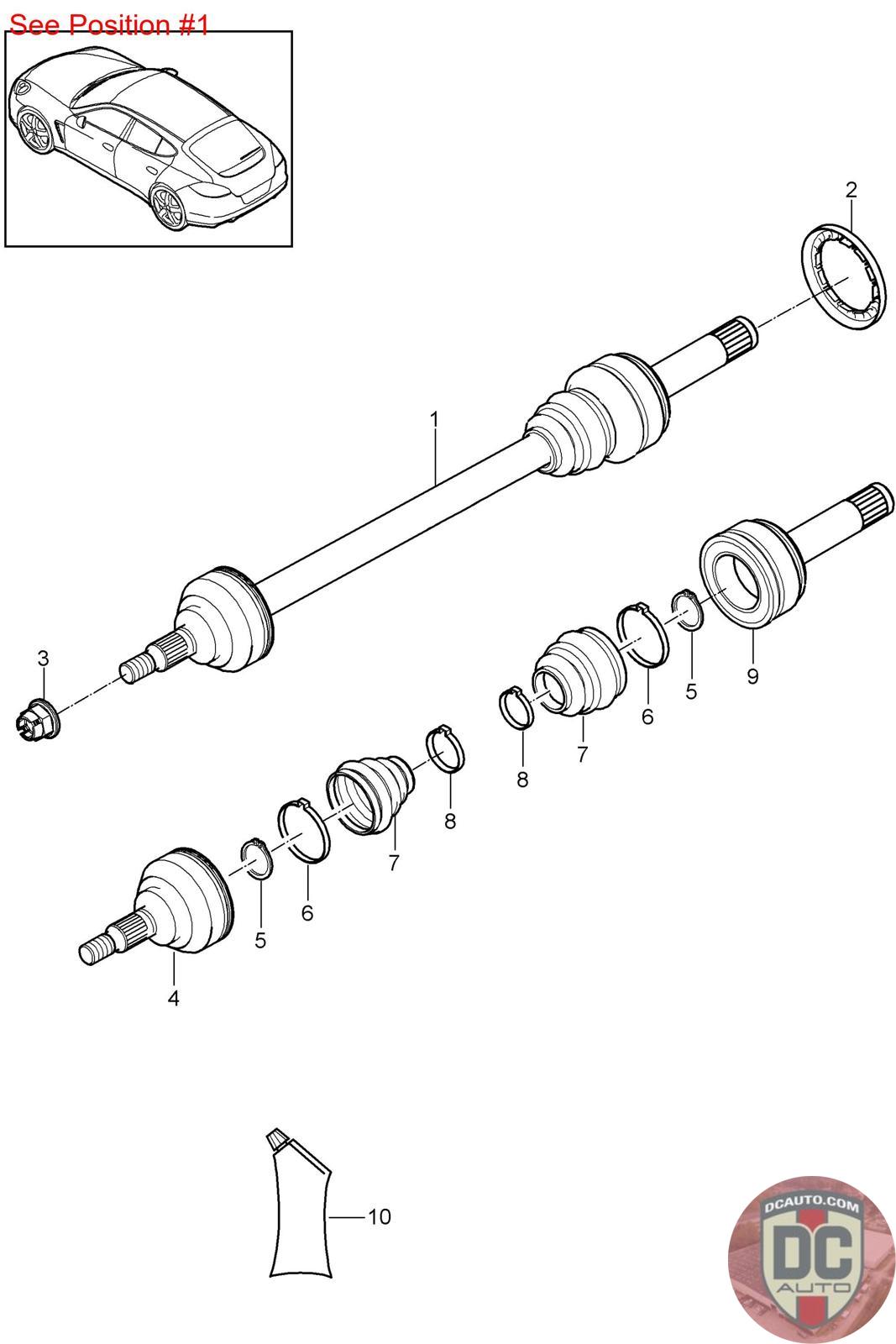 See Position #1

2

1

3

9

5

6

7

8

8

7

6

5

4

10

DCAUTO.COM
DC
AUTO