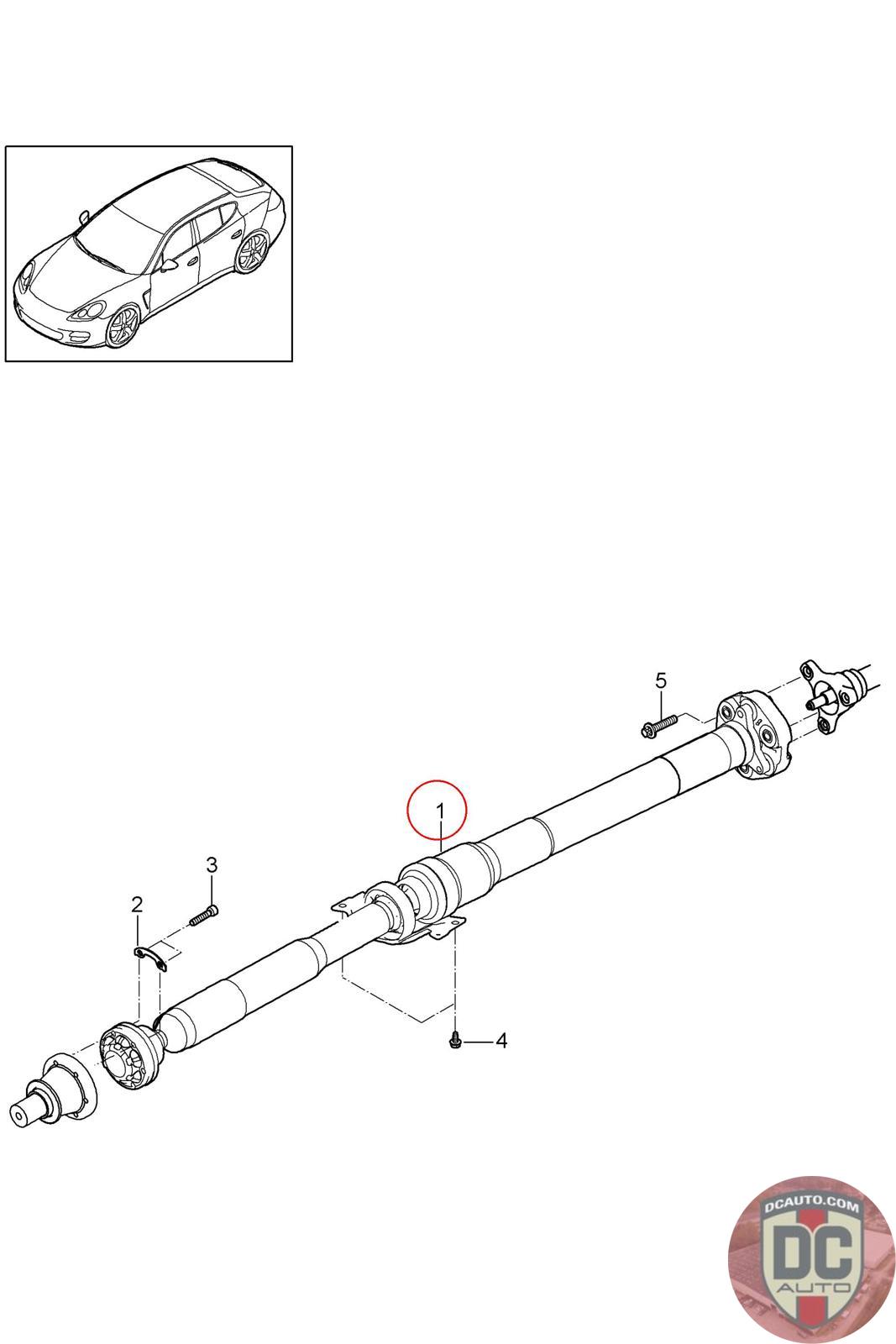 5
1
3
2
4
DCAUTO.COM
DC
AUTO