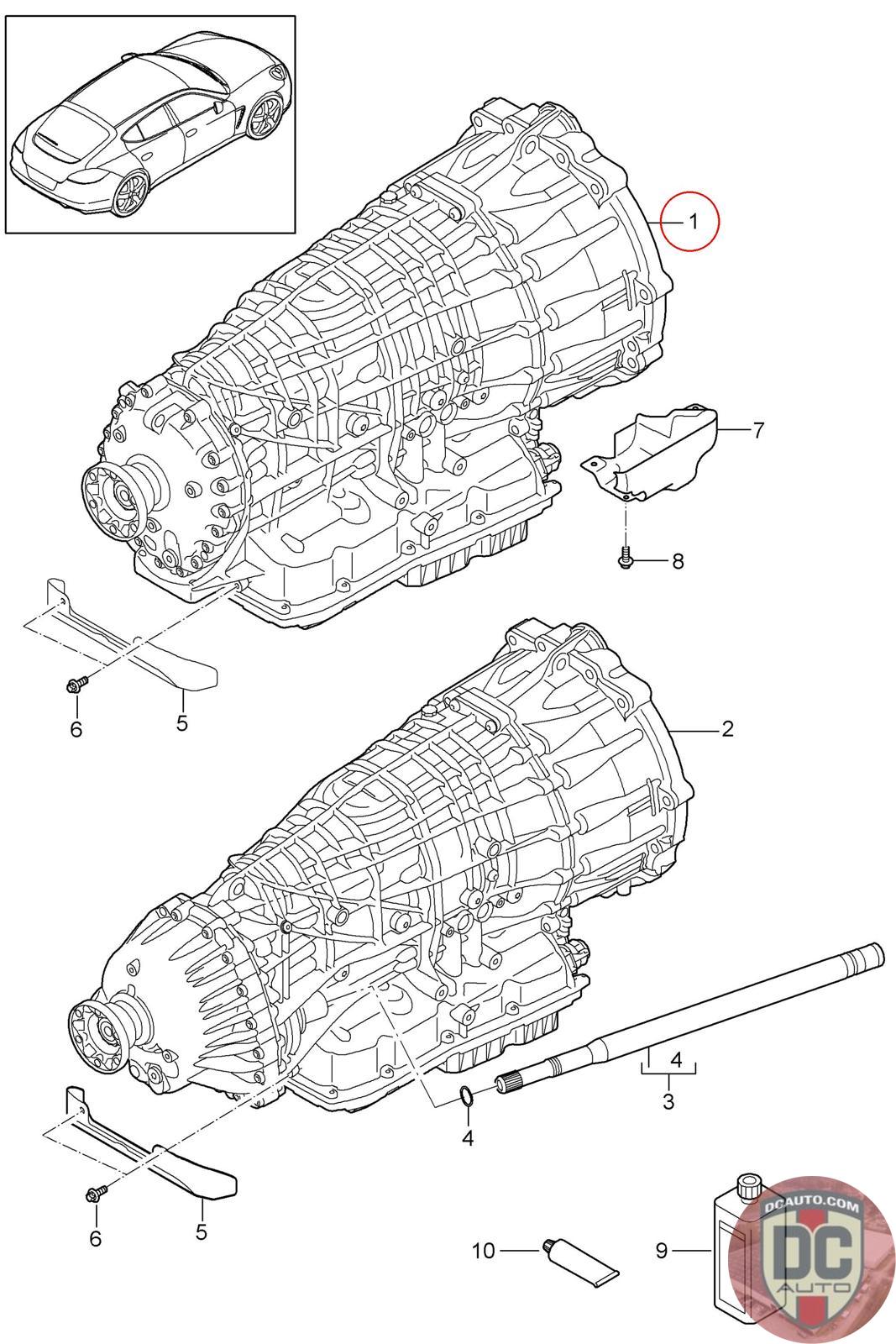 1
7
8
6
5
2
4
3
4
6
5
10
9
DCAUTO.COM
DC
AUTO