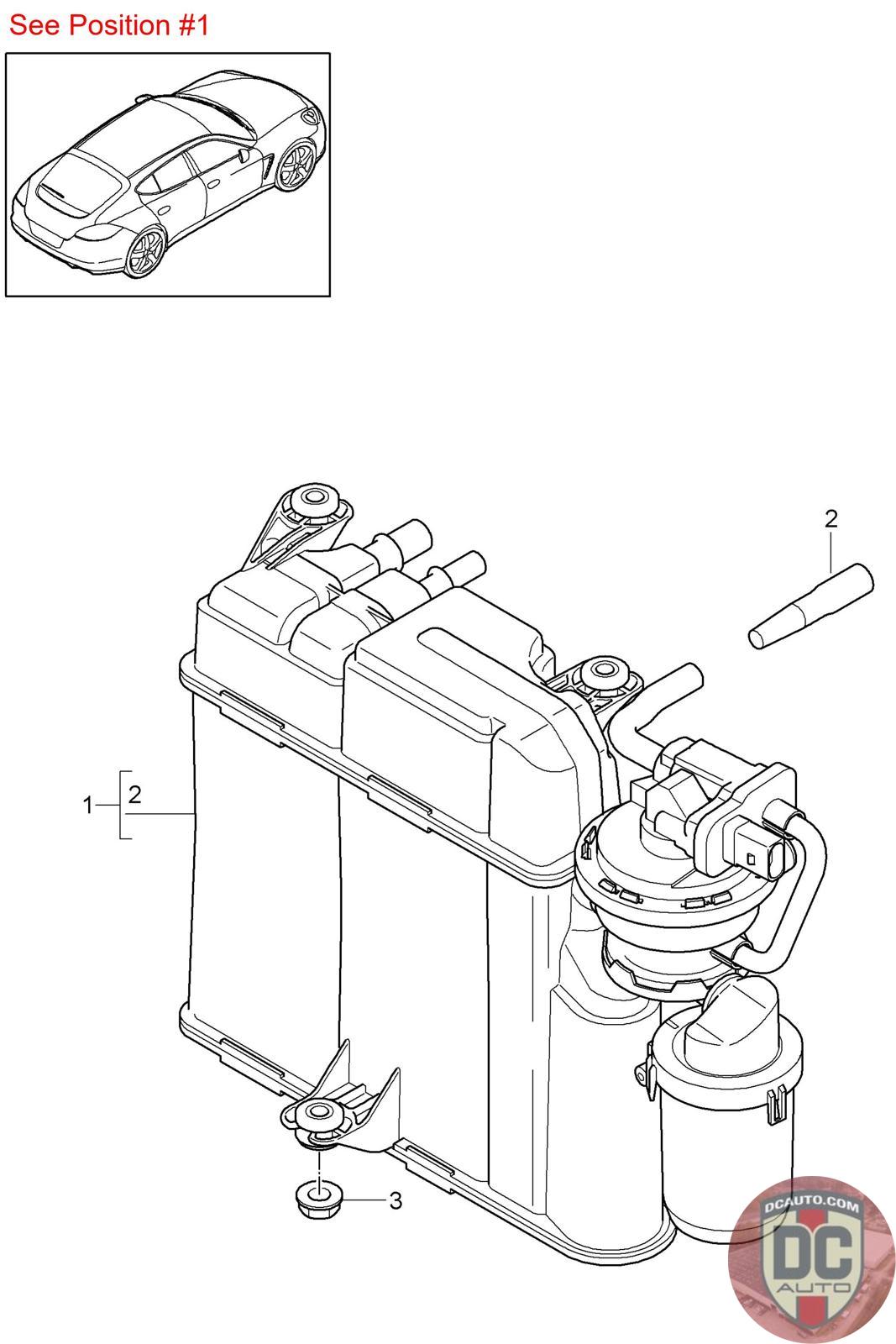 See Position #1

2

1 2

3

DCAUTO.COM
DC
AUTO