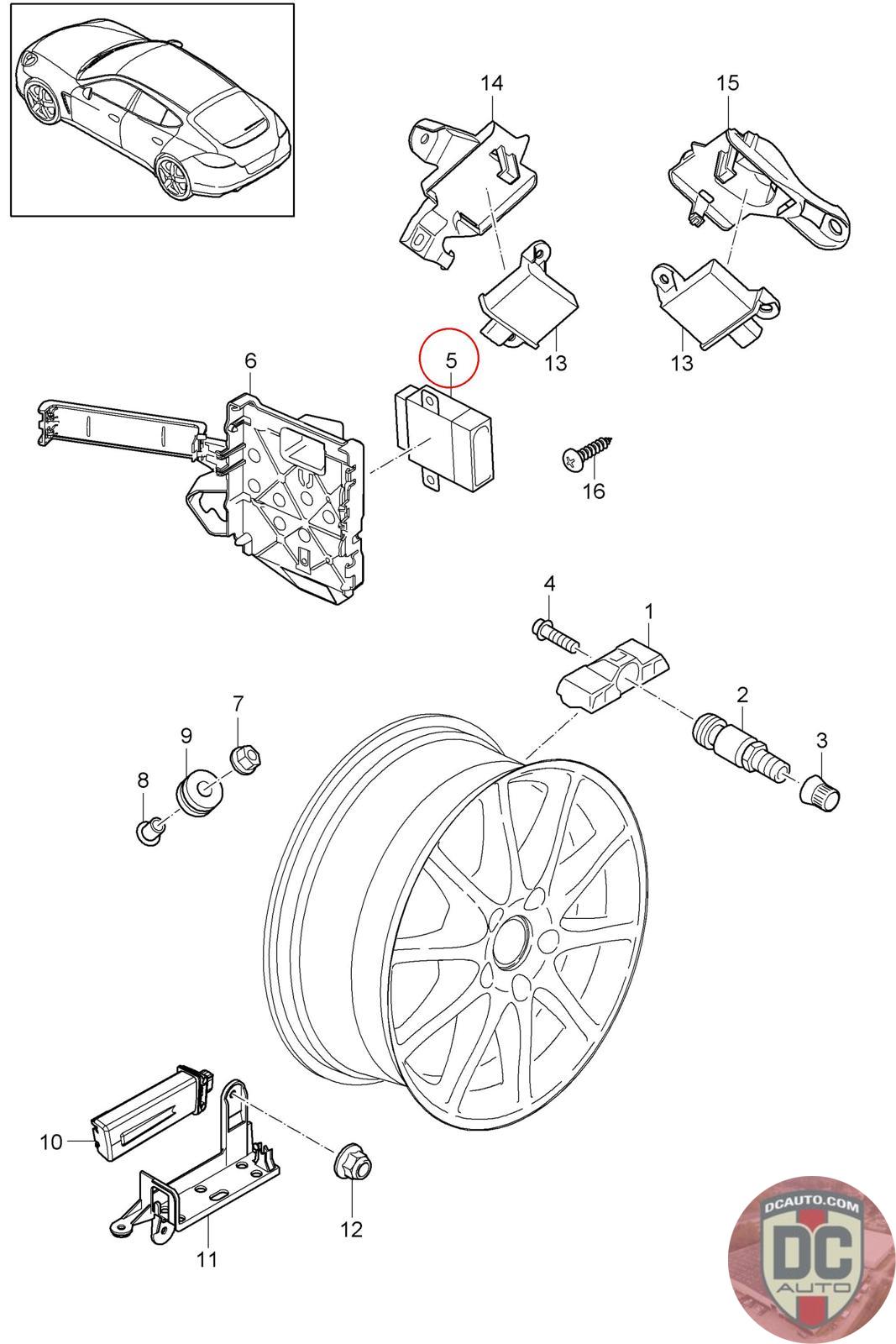 14
15
13
13
5
6
16
4
1
2
3
7
9
8
10
11
12
DCAUTO.COM
DC
AUTO