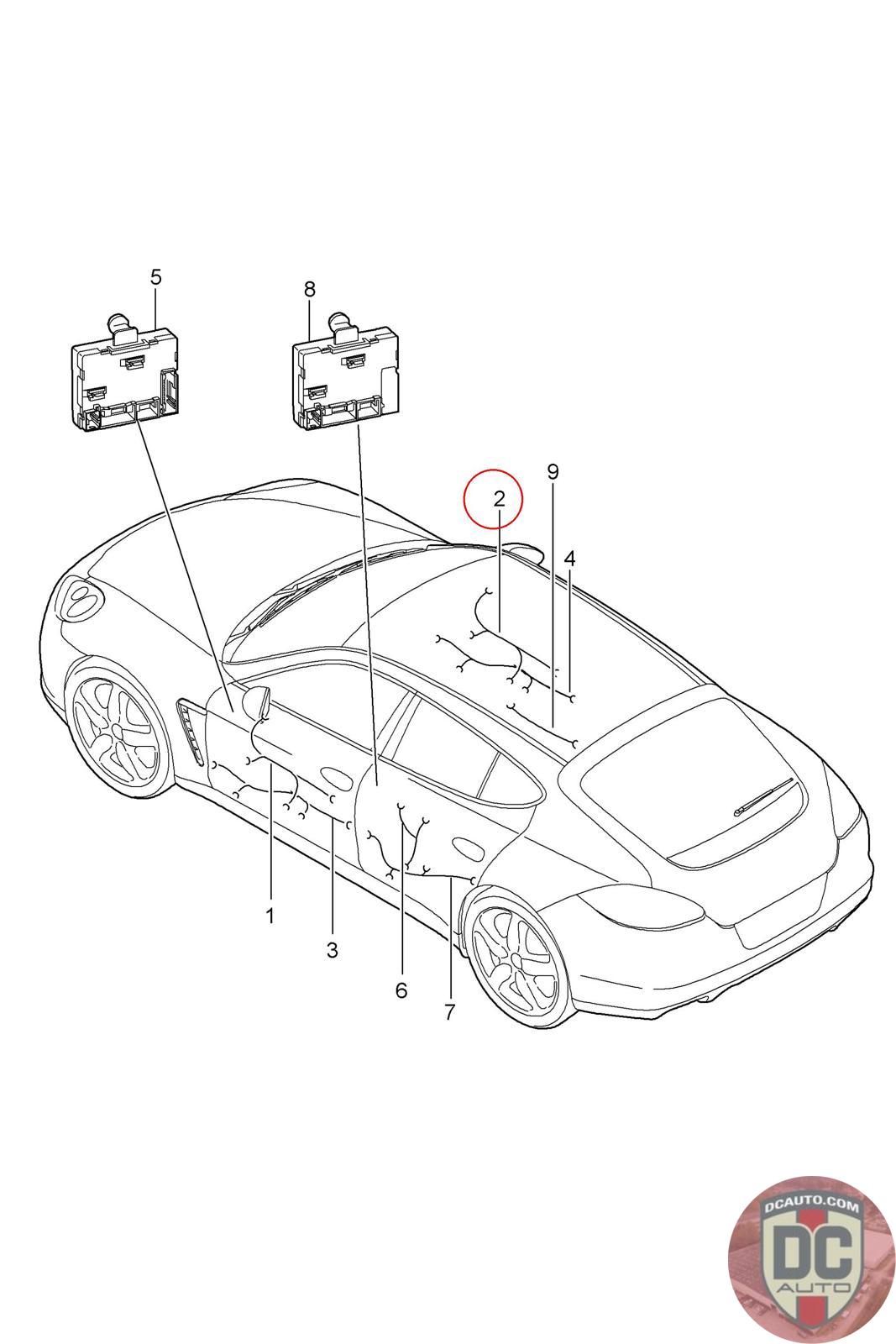 5
8
2
9
4
1
3
6
7
DCAUTO.COM
DC
AUTO