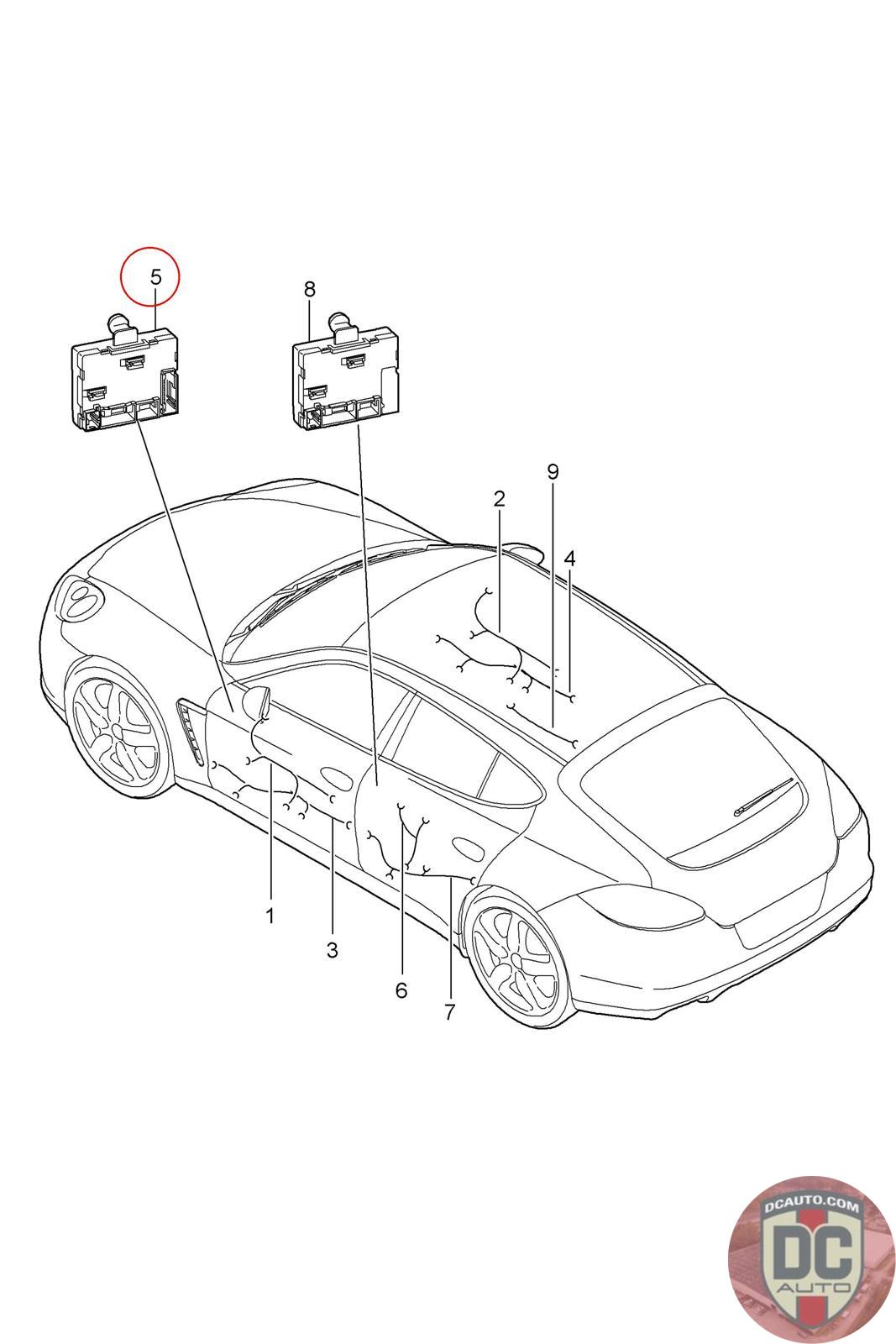 5
8
9
2
4
1
3
6
7
DCAUTO.COM
DC
AUTO