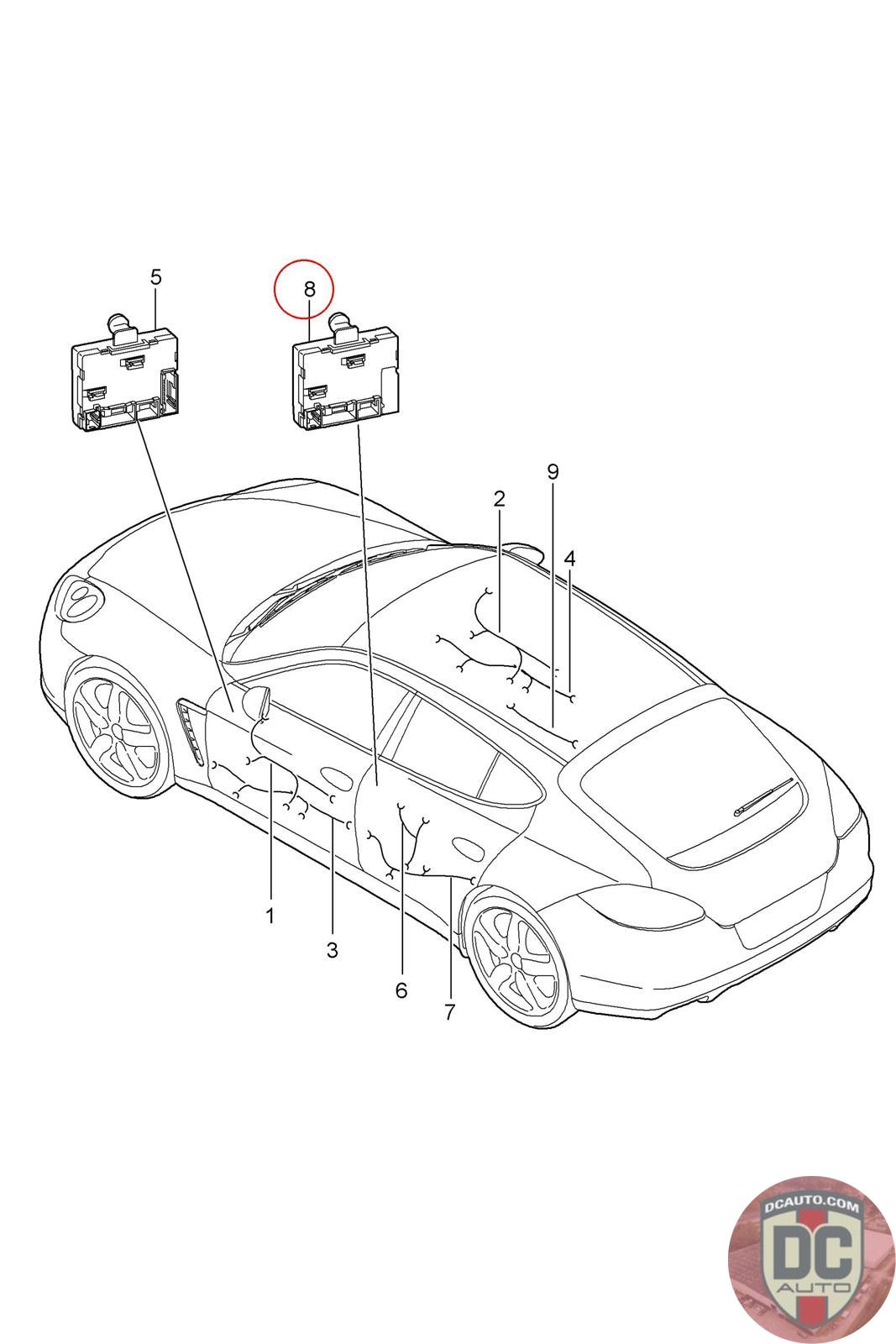 5
8
9
2
4
1
3
6
7
DCAUTO.COM
DC
AUTO