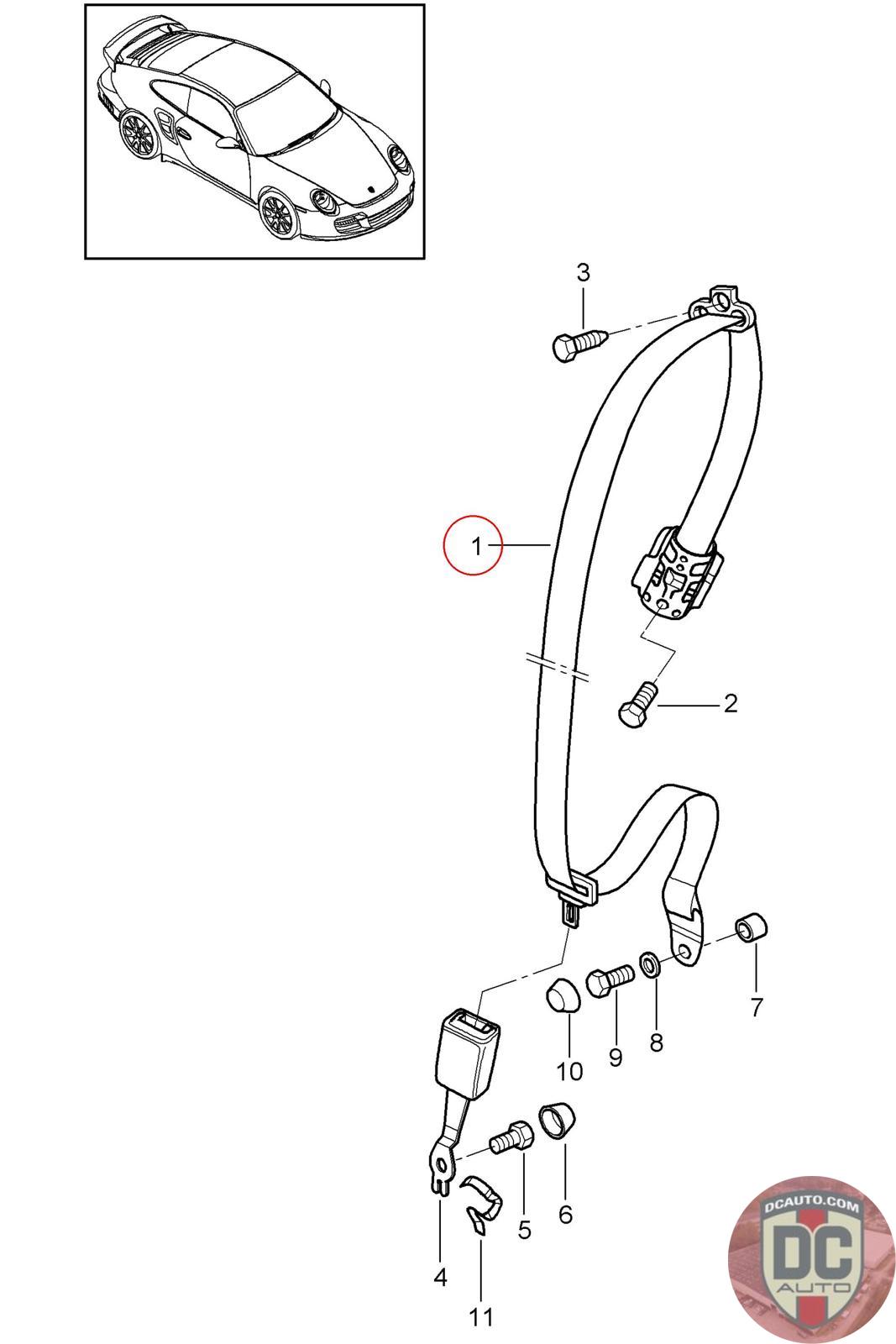 3
1
2
7
8
9
10
6
5
4
11
DCAUTO.COM
DC
AUTO