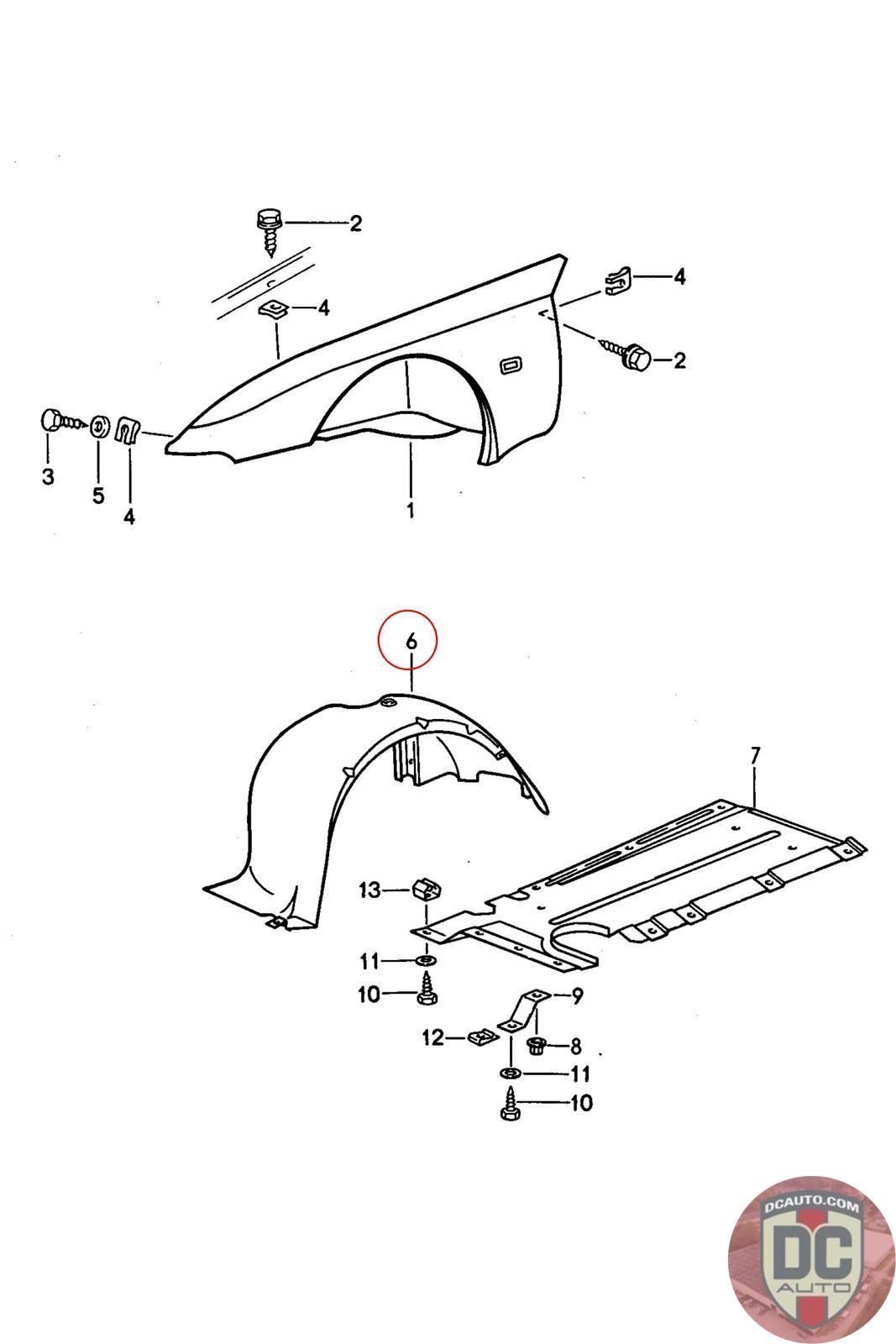 2
4
4
2
3
5
4
1
6
7
13
11
10
9
12
8
11
10
DCAUTO.COM
DC
AUTO