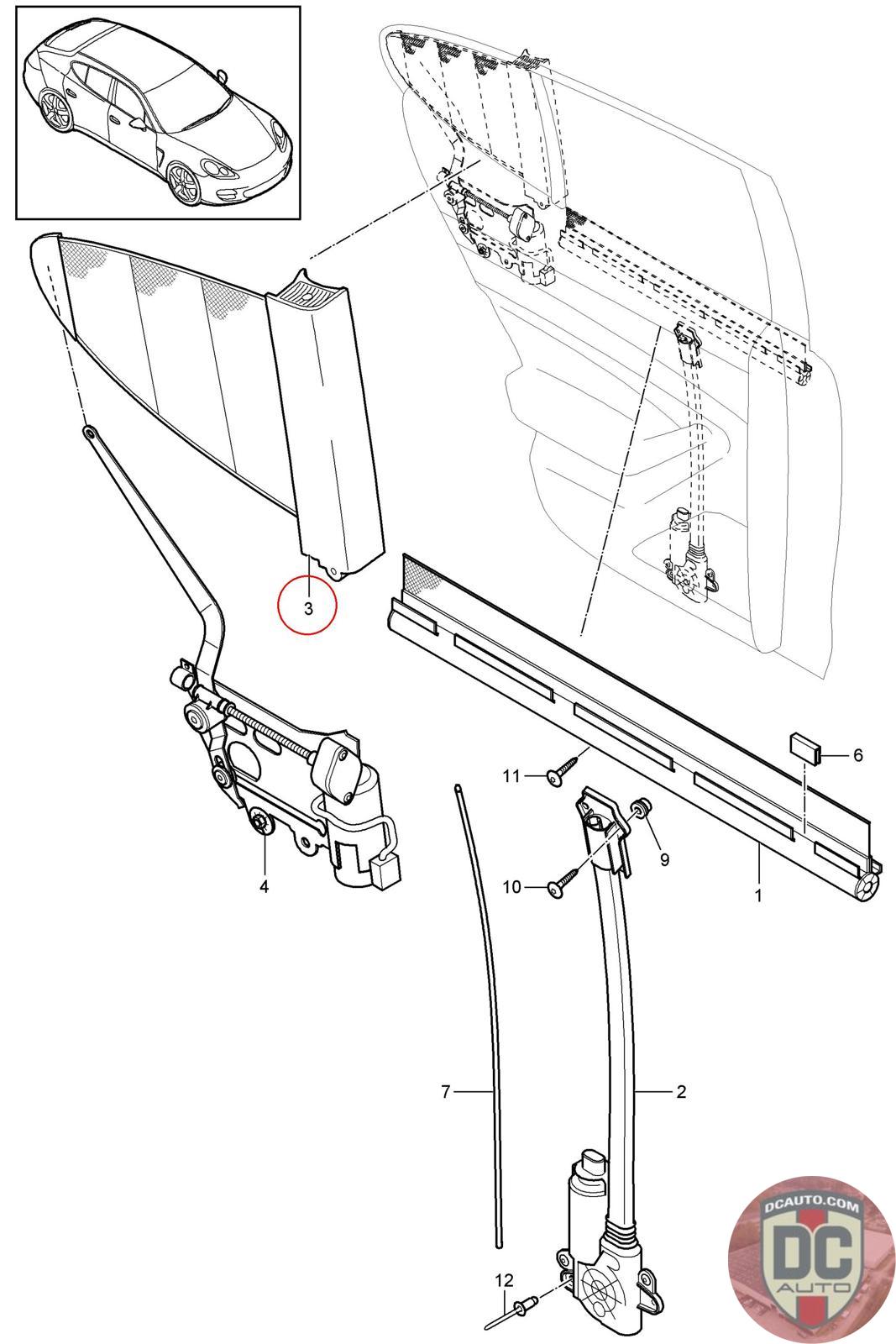 3

6

11

9

10

1

4

7

2

12

DCAUTO.COM
DC
AUTO