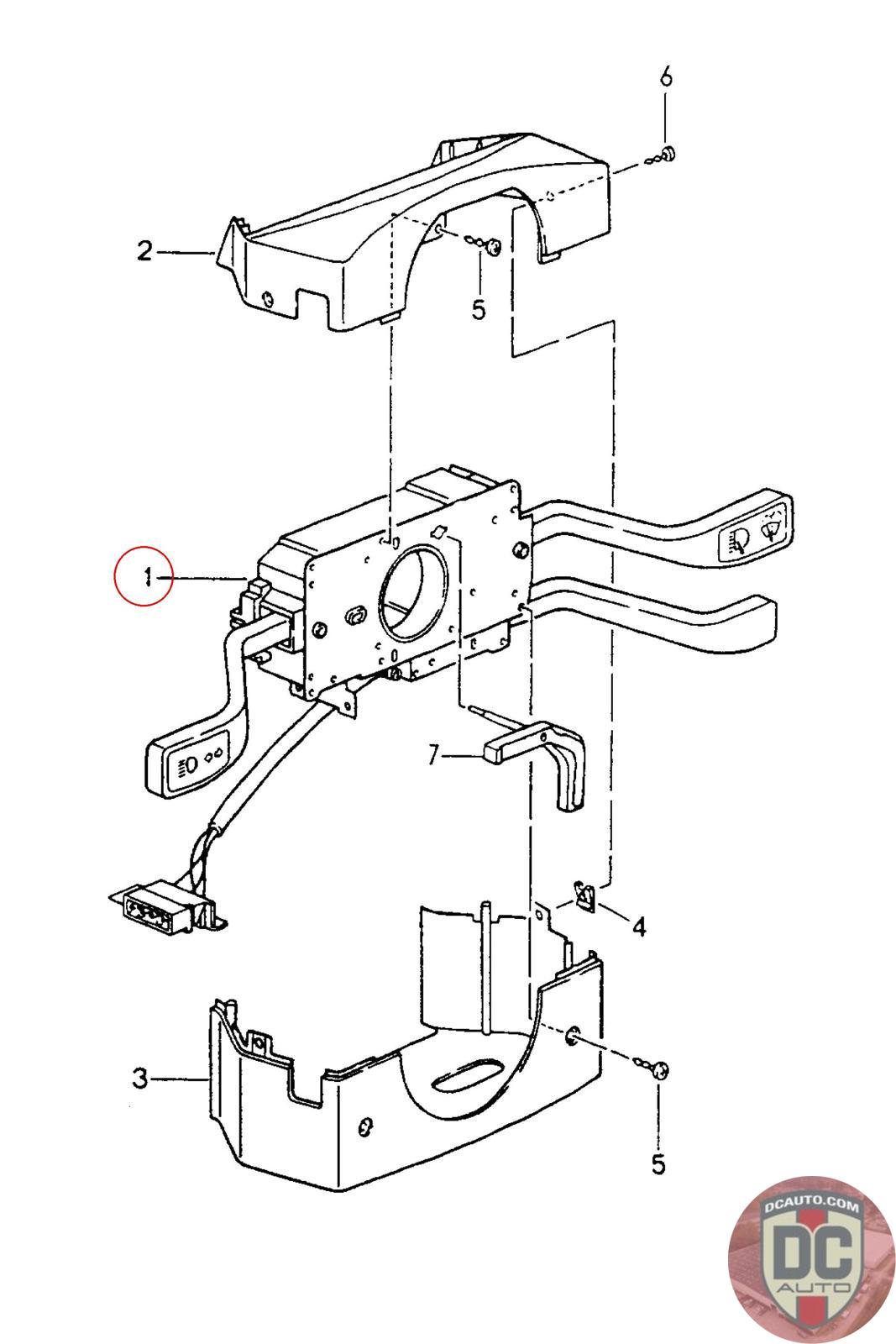 6
2
5
1
7
4
3
5
DCAUTO.COM
DC
AUTO