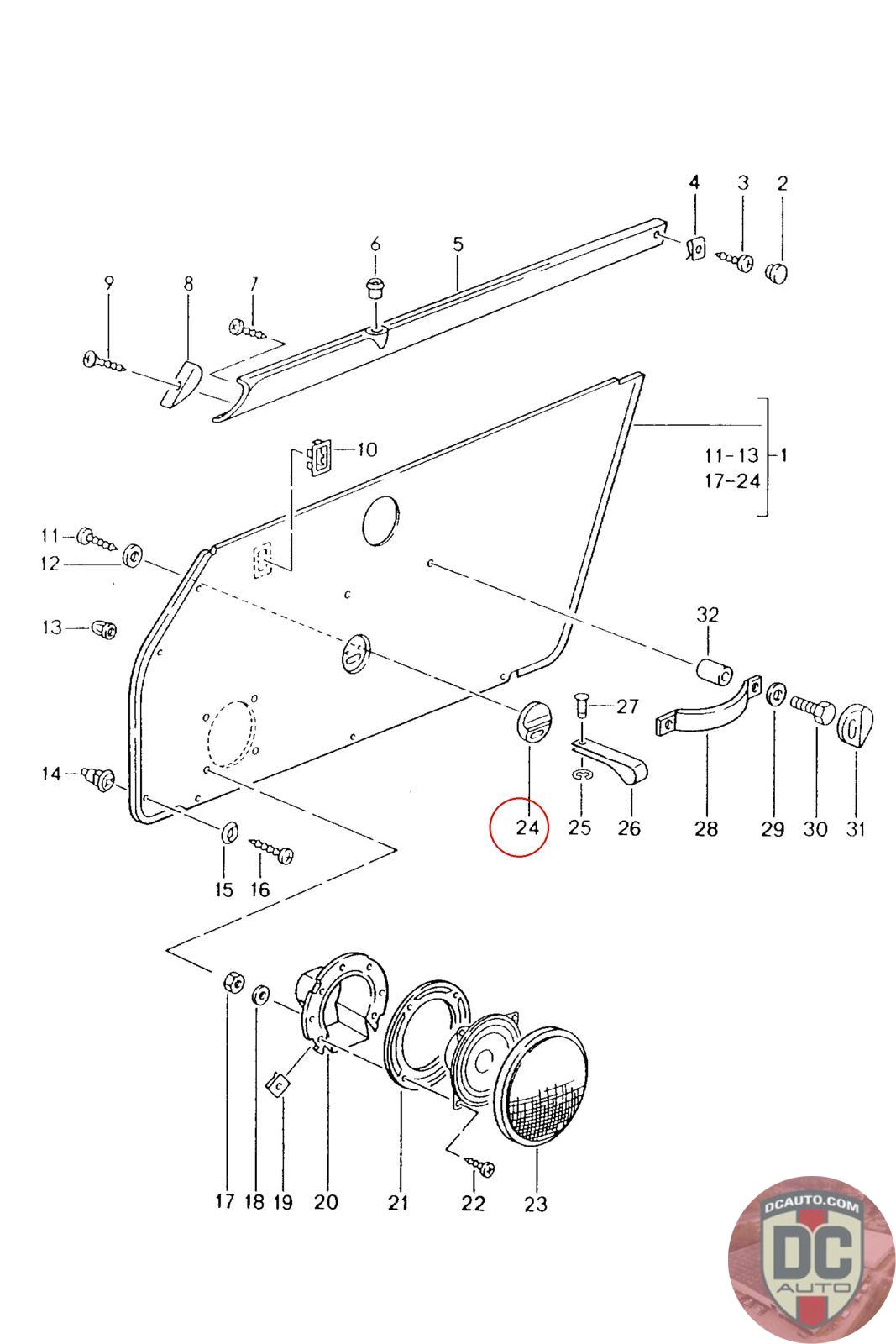 4
3
2
6
5
9
8
7
10
11-13
17-24
1
11
12
13
32
27
14
24
25
26
28
29
30
31
15
16
17
18
19
20
21
22
23
DCAUTO.COM
DC
AUTO