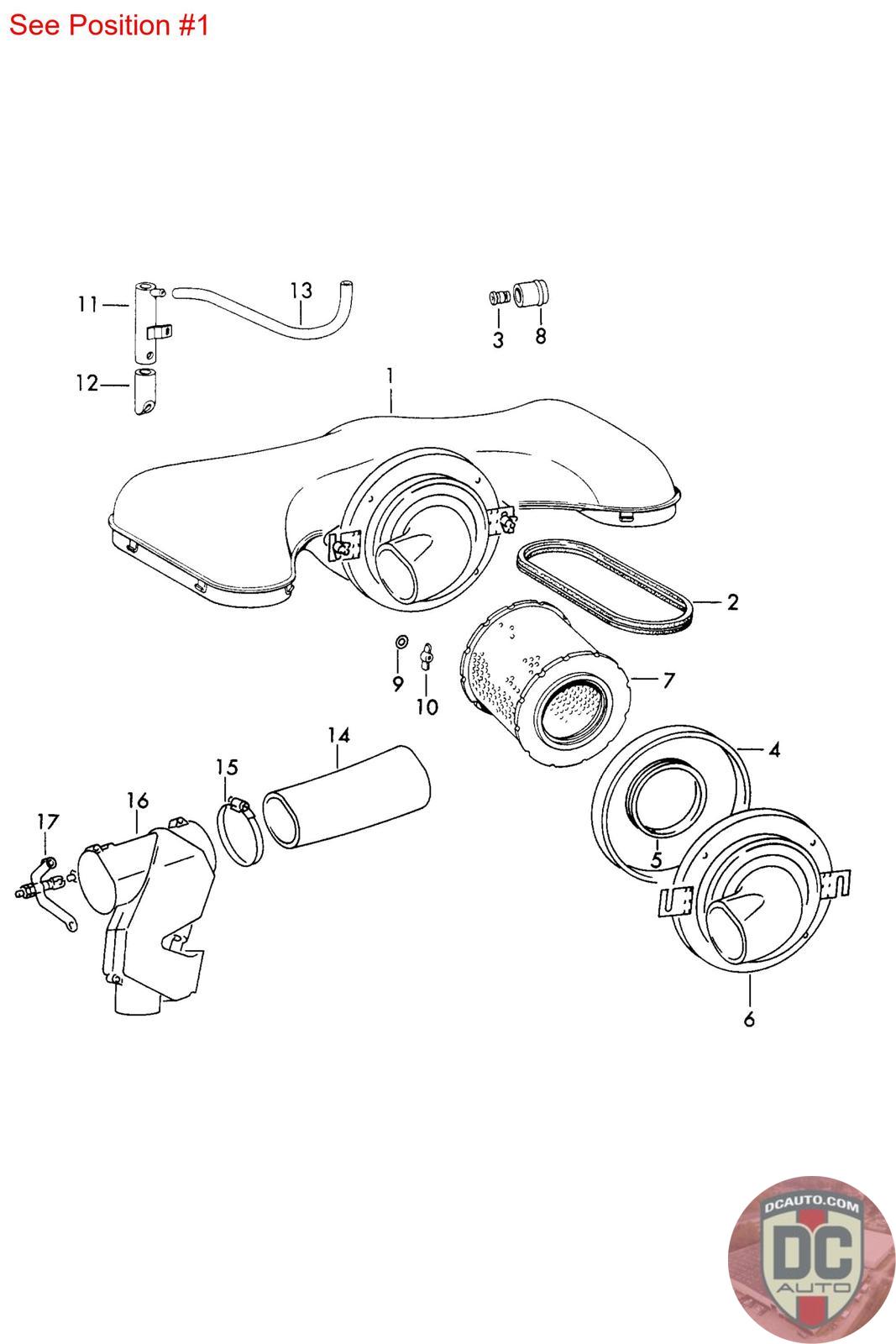 See Position #1

11
13
3
8
12
1
2
9
10
7
14
4
15
16
17
5
6

DCAUTO.COM
DC
AUTO