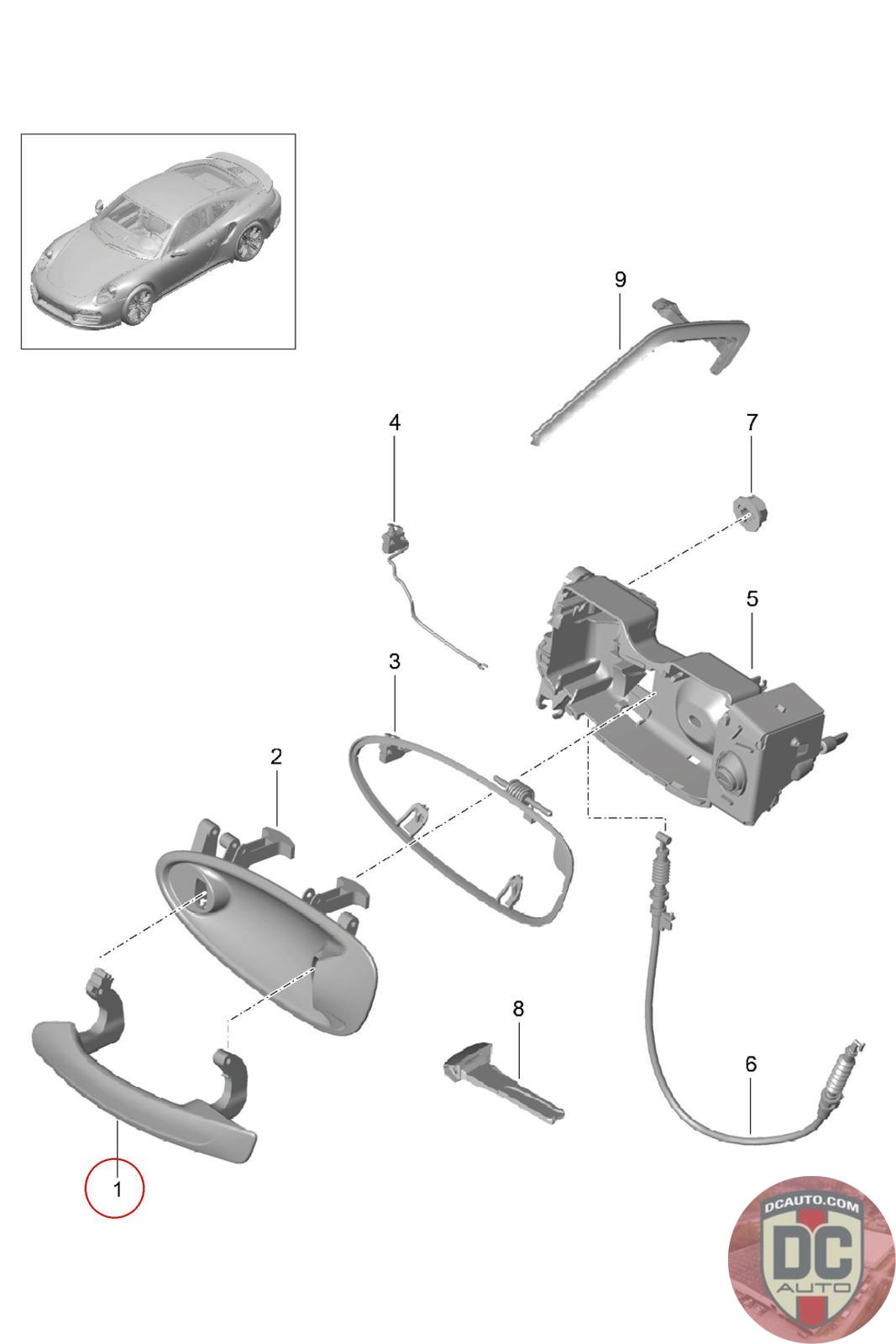 9

4

7

5

3

2

8

6

1

DCAUTO.COM
DC
AUTO