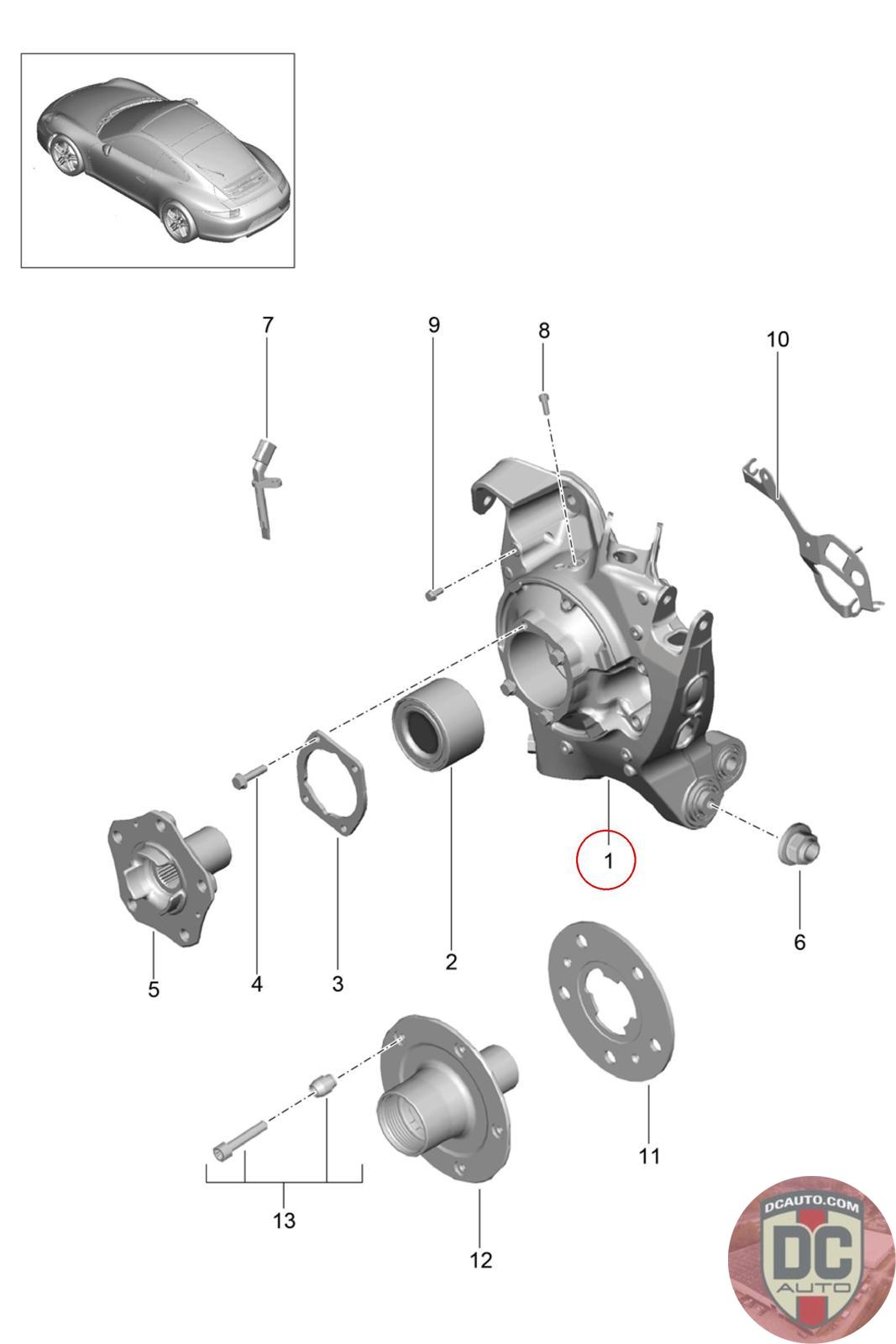 7
9
8
10
1
6
5
4
3
2
11
13
12
DCAUTO.COM
DC
AUTO