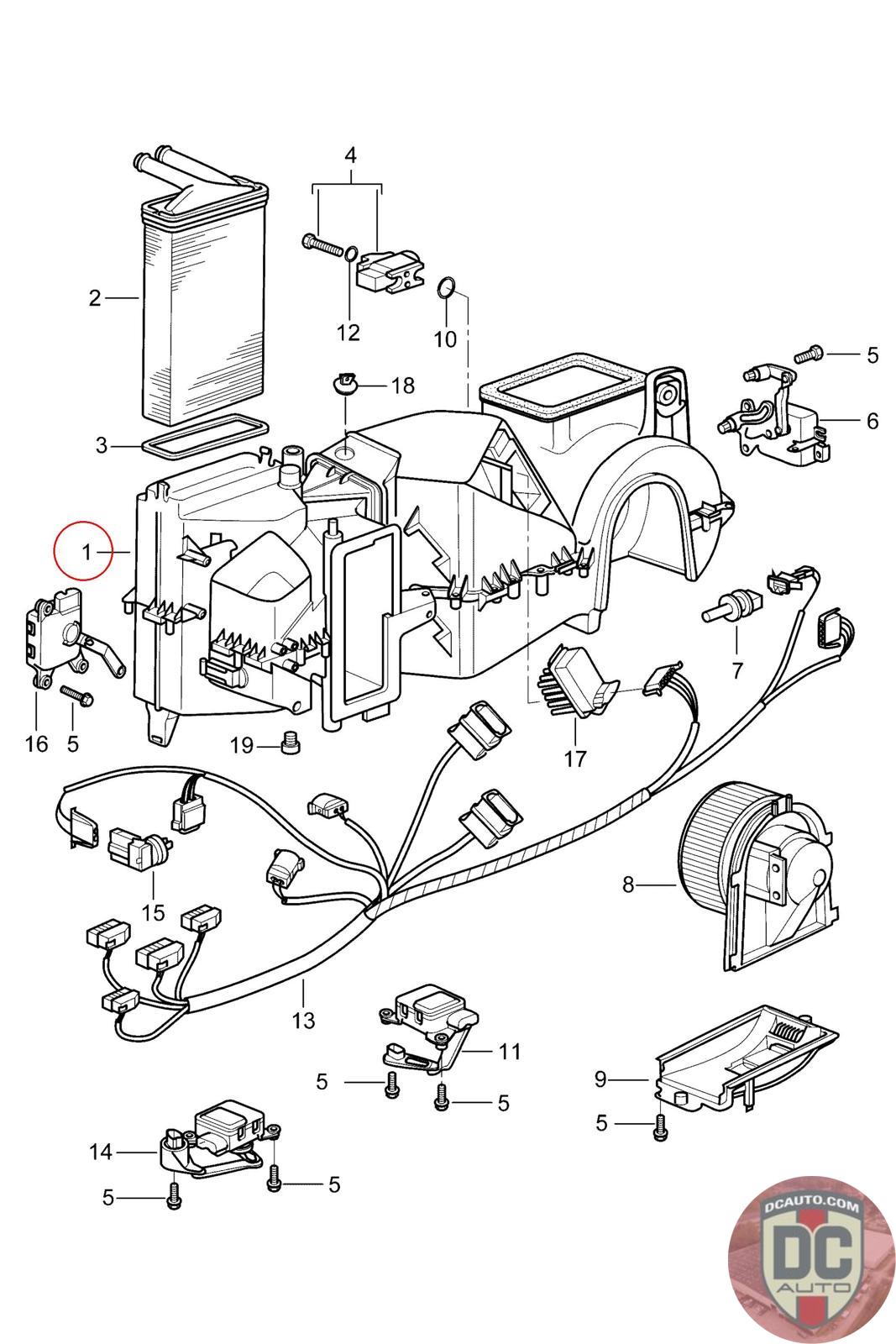 4
2
12
10
5
18
6
3
1
7
16
5
19
17
15
8
13
11
5
5
9
5
14
5
5
DCAUTO.COM
DC
AUTO