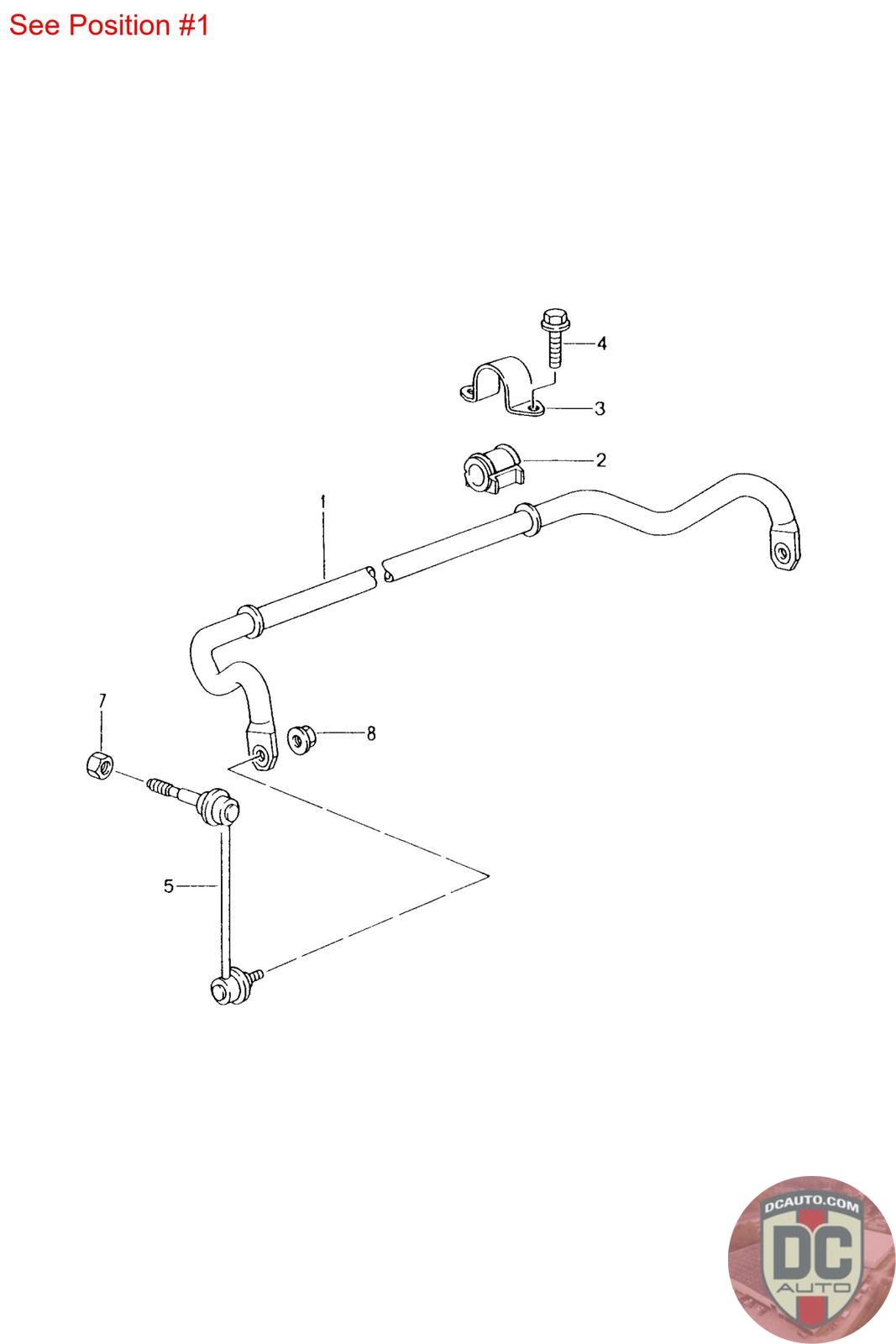 See Position #1

4
3
2
1
7
8
5

DCAUTO.COM
DC
AUTO