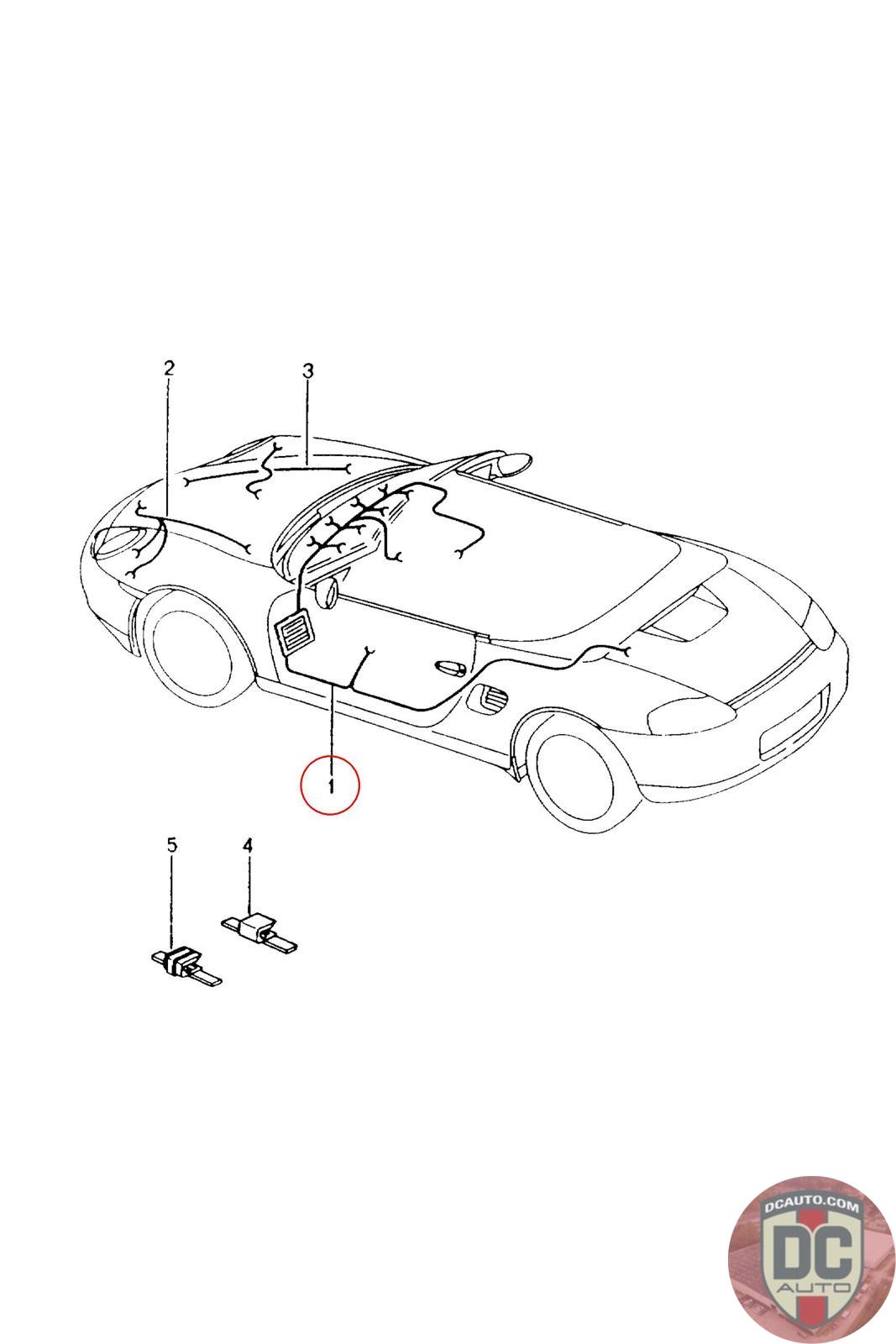 2
3
1
5
4
DCAUTO.COM
DC
AUTO