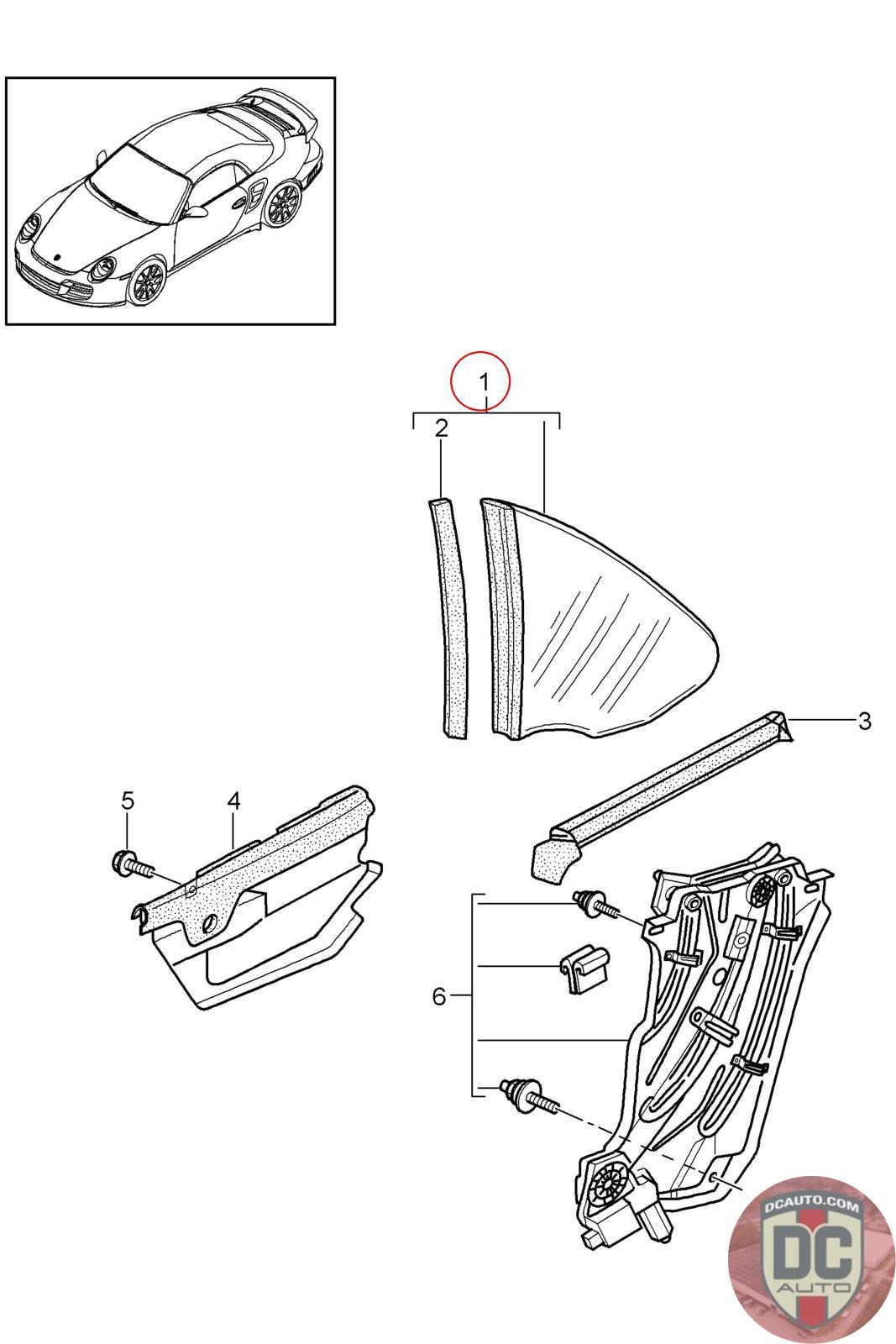 1
2
3
5
4
6
DCAUTO.COM
DC
AUTO