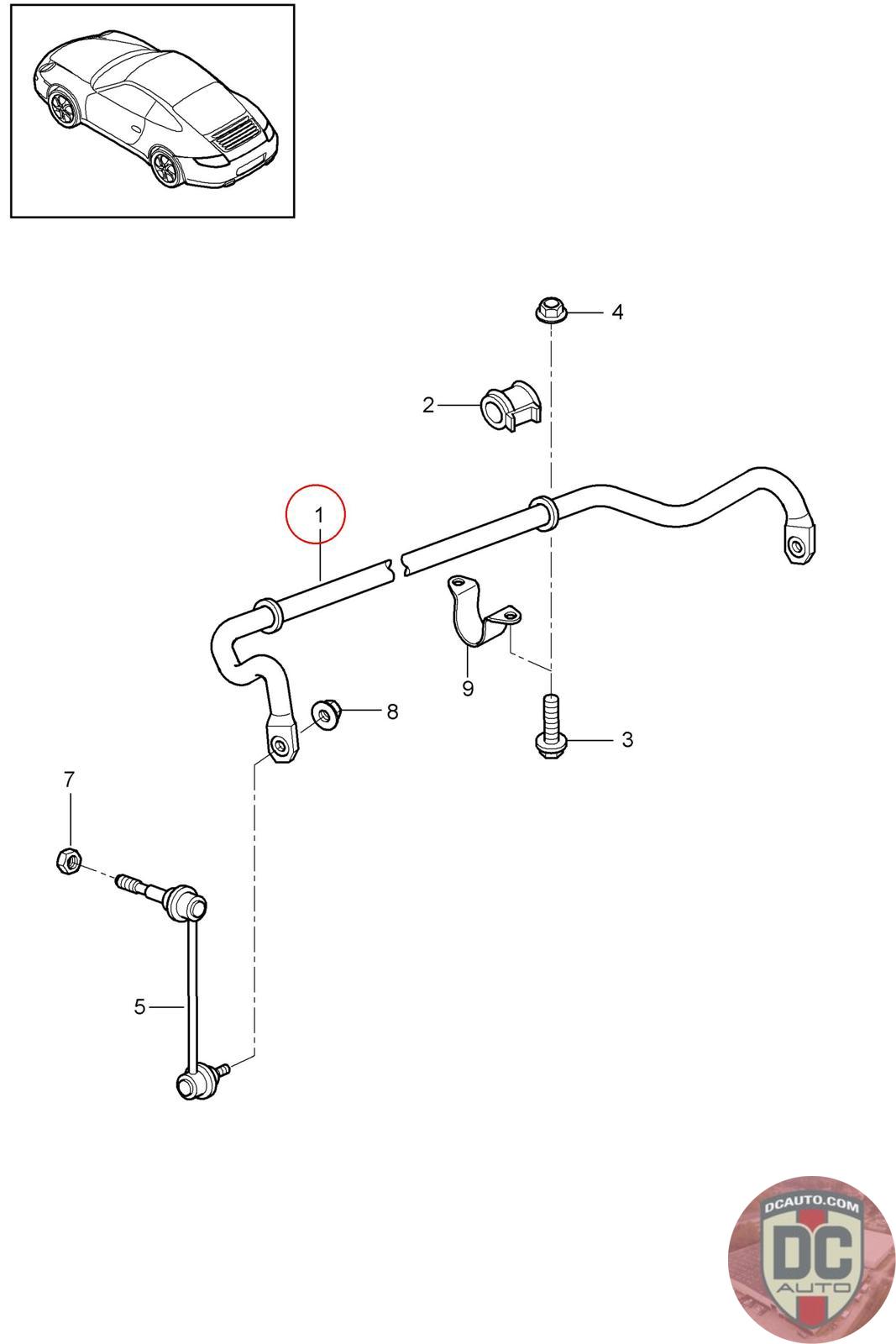 4
2
1
9
8
3
7
5
DCAUTO.COM
DC
AUTO